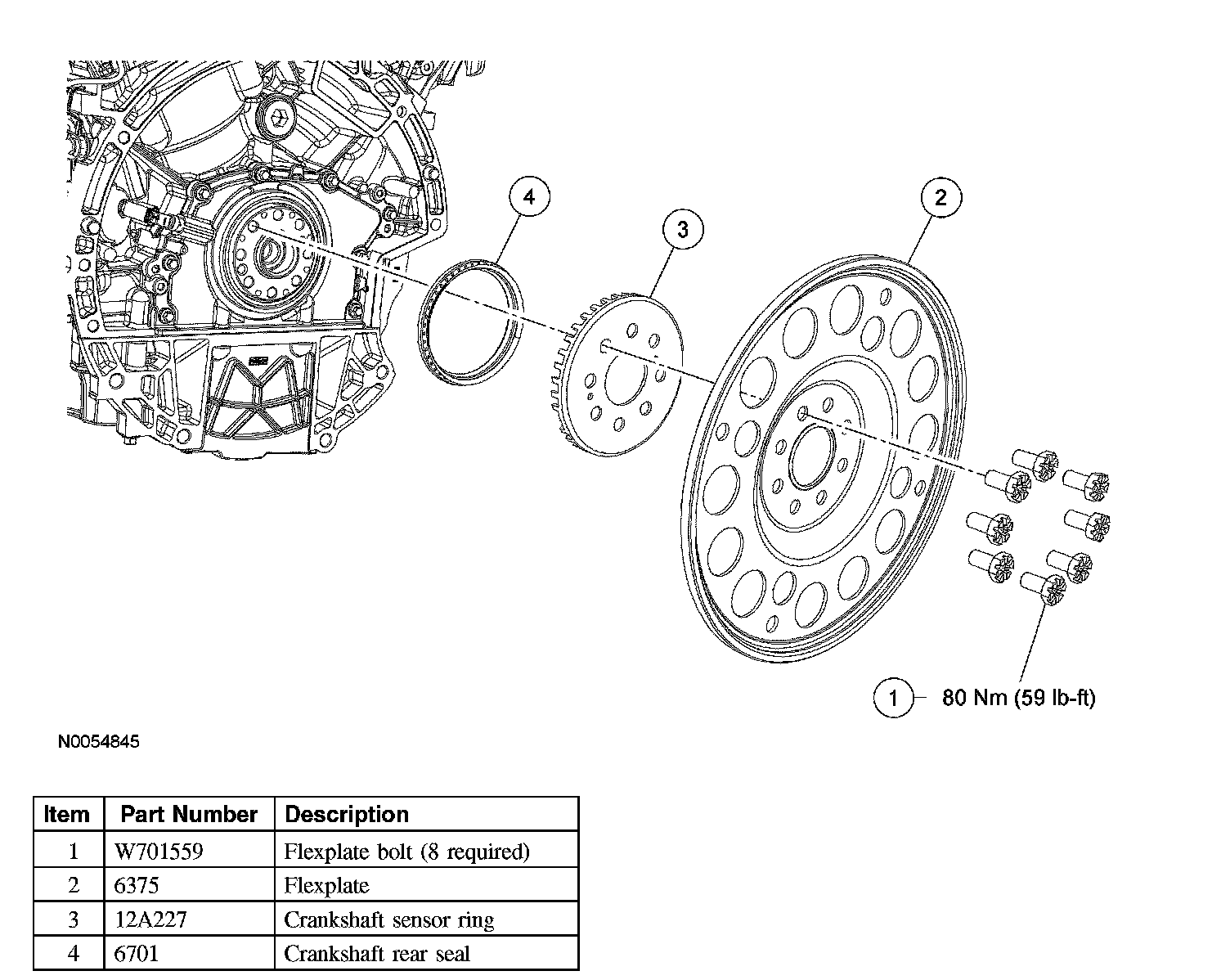 4

3

2

1 80 Nm (59 lb-ft)

N0054845

| Item | Part Number | Description |
|---|---|---|
| 1 | W701559 | Flexplate bolt (8 required) |
| 2 | 6375 | Flexplate |
| 3 | 12A227 | Crankshaft sensor ring |
| 4 | 6701 | Crankshaft rear seal |