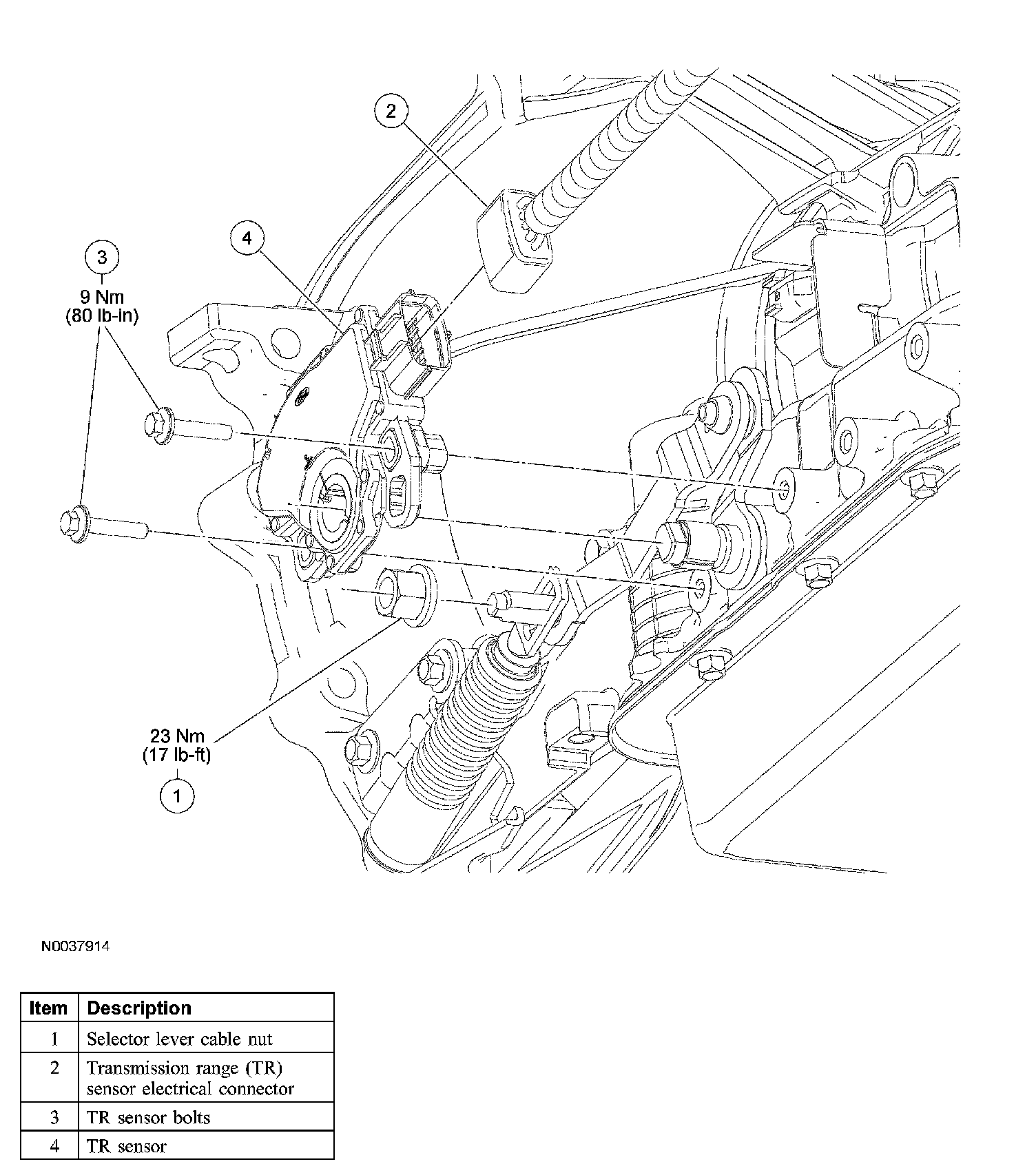 2

4

3
9 Nm
(80 lb-in)

23 Nm
(17 lb-ft)

1

N0037914

| Item | Description |
|---|---|
| 1 | Selector lever cable nut |
| 2 | Transmission range (TR) sensor electrical connector |
| 3 | TR sensor bolts |
| 4 | TR sensor |