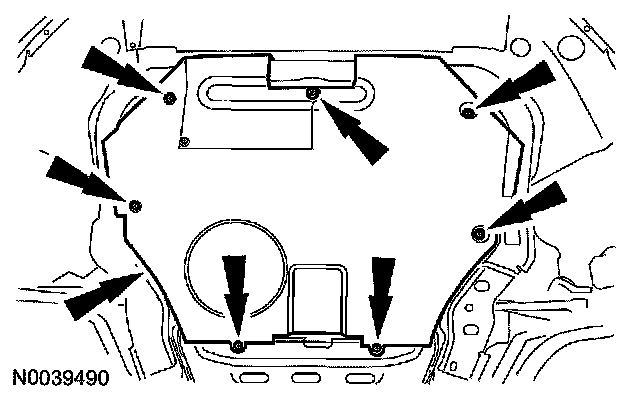 N0039490