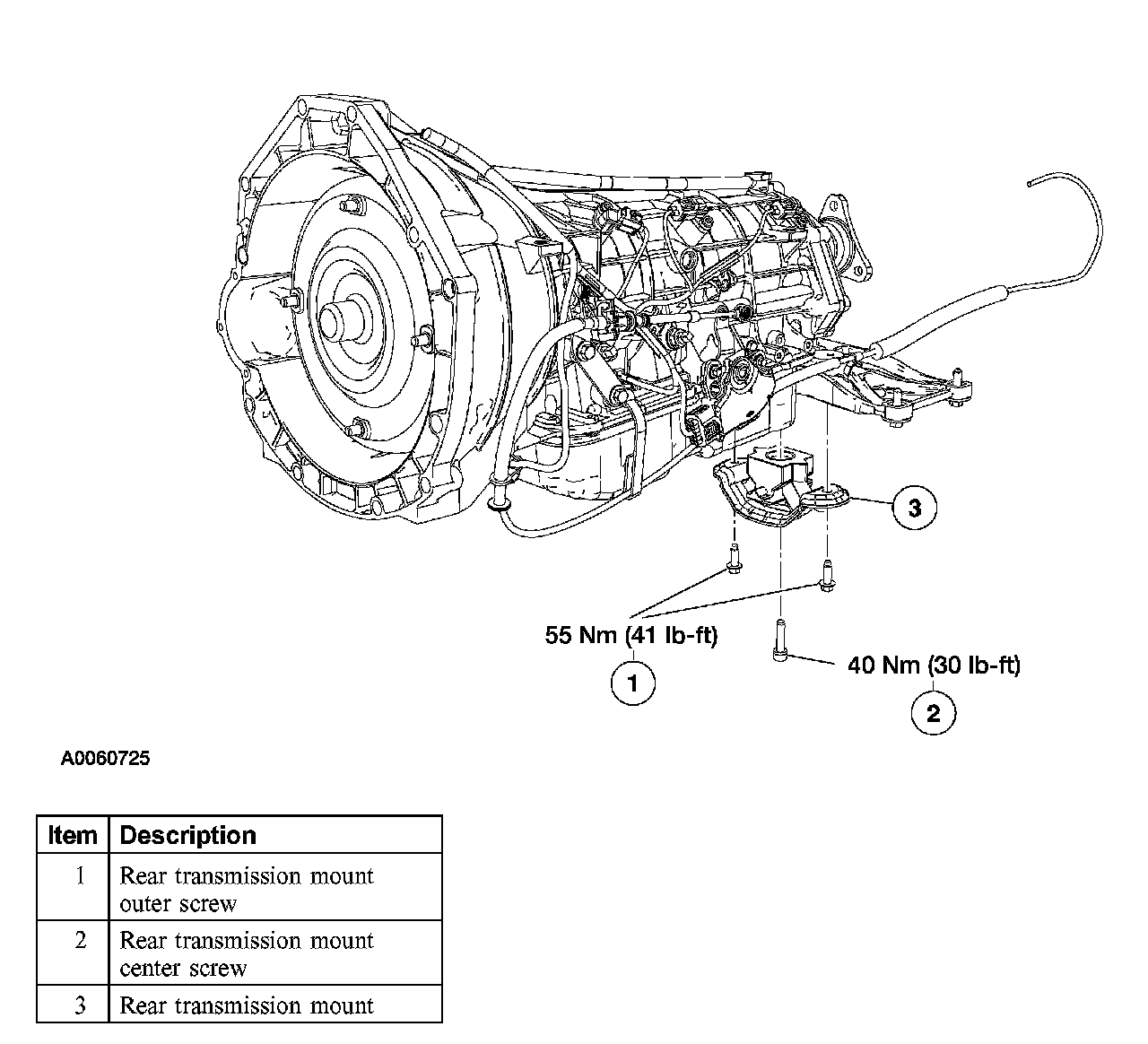 3

55 Nm (41 lb-ft)

1

40 Nm (30 lb-ft)

2

A0060725

| Item | Description |
|---|---|
| 1 | Rear transmission mount outer screw |
| 2 | Rear transmission mount center screw |
| 3 | Rear transmission mount |