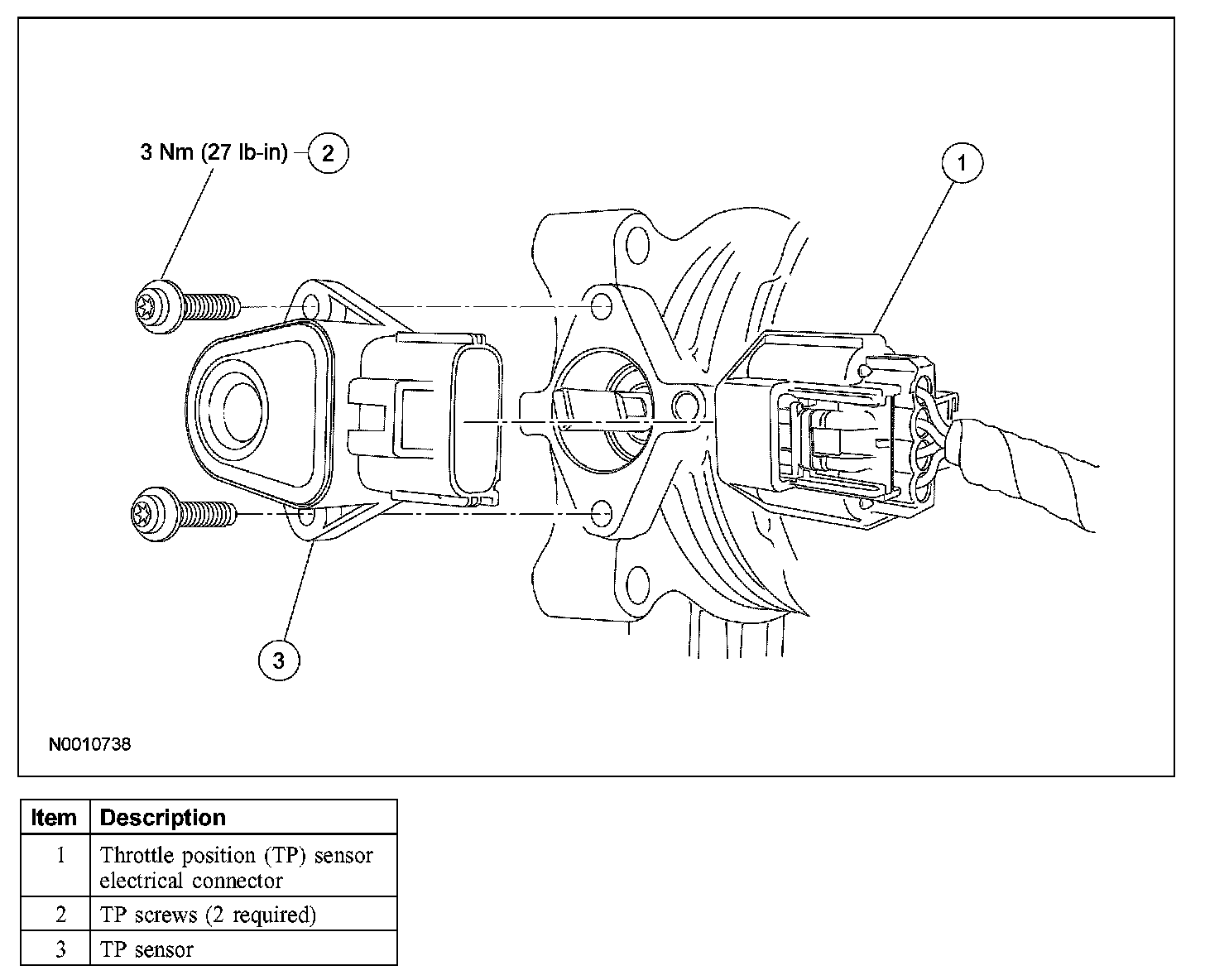 3 Nm (27 lb-in) 2

1

3

N0010738

| Item | Description |
|---|---|
| 1 | Throttle position (TP) sensor electrical connector |
| 2 | TP screws (2 required) |
| 3 | TP sensor |