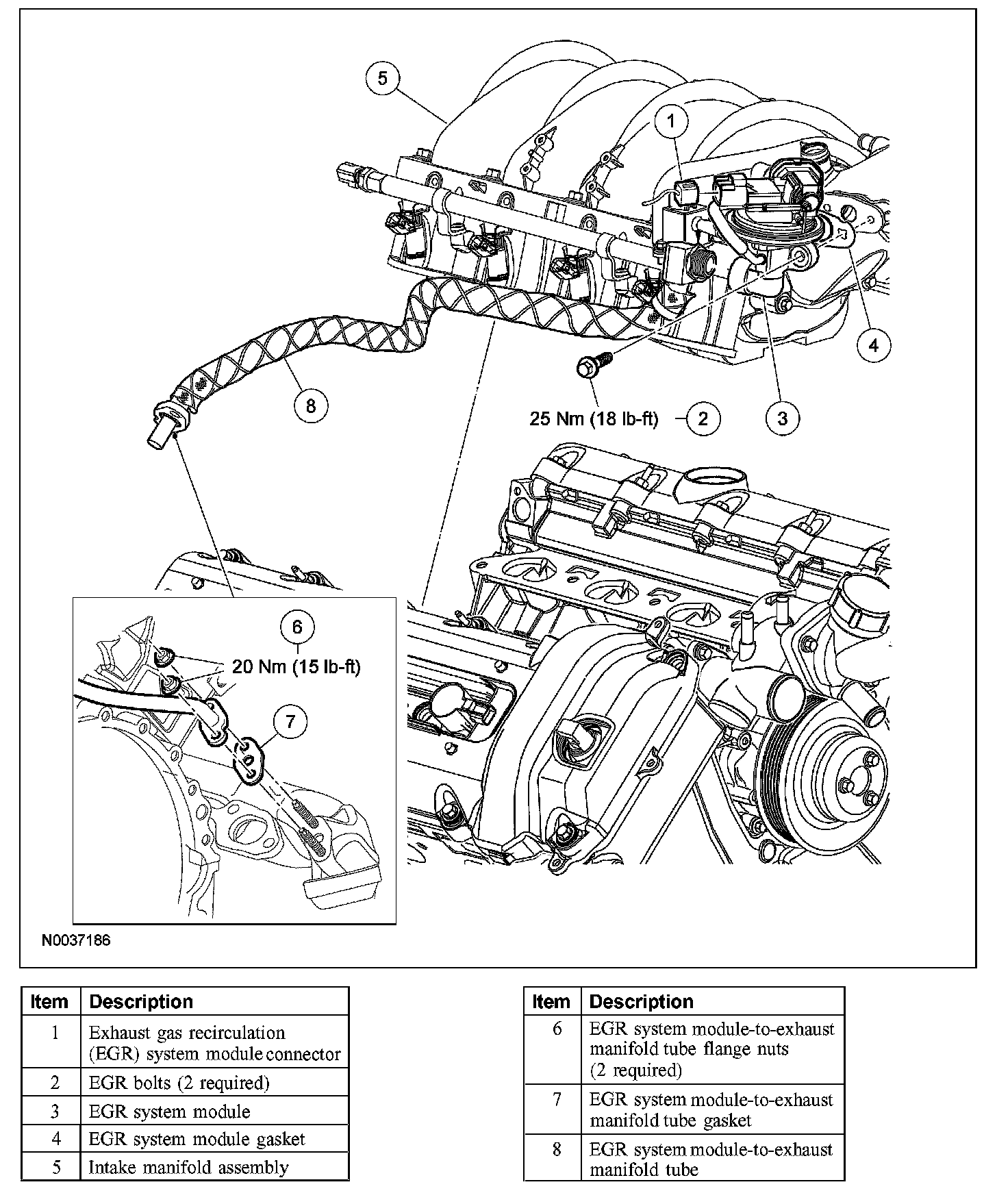 5

1

4

8

25 Nm (18 lb-ft) 2

3

6
20 Nm (15 lb-ft)

7

N0037186

| Item | Description |
|---|---|
| 1 | Exhaust gas recirculation (EGR) system module connector |
| 2 | EGR bolts (2 required) |
| 3 | EGR system module |
| 4 | EGR system module gasket |
| 5 | Intake manifold assembly |

| Item | Description |
|---|---|
| 6 | EGR system module-to-exhaust manifold tube flange nuts (2 required) |
| 7 | EGR system module-to-exhaust manifold tube gasket |
| 8 | EGR system module-to-exhaust manifold tube |