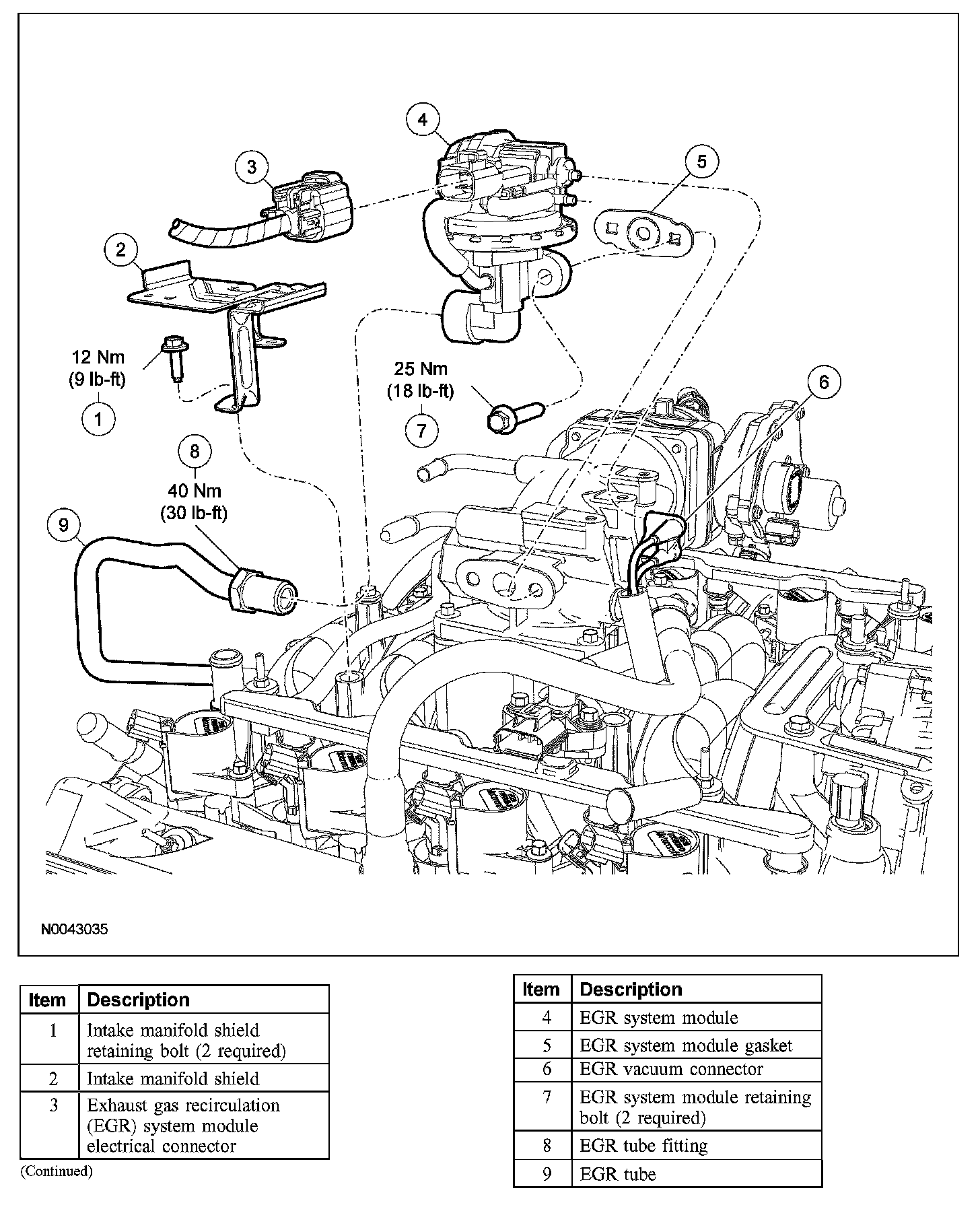 4

3

5

2

12 Nm
(9 lb-ft)

1

25 Nm
(18 lb-ft)

7

6

8
40 Nm
(30 lb-ft)

9

N0043035

| Item | Description |
|---|---|
| 1 | Intake manifold shield retaining bolt (2 required) |
| 2 | Intake manifold shield |
| 3 | Exhaust gas recirculation (EGR) system module electrical connector |

(Continued)

| Item | Description |
|---|---|
| 4 | EGR system module |
| 5 | EGR system module gasket |
| 6 | EGR vacuum connector |
| 7 | EGR system module retaining bolt (2 required) |
| 8 | EGR tube fitting |
| 9 | EGR tube |