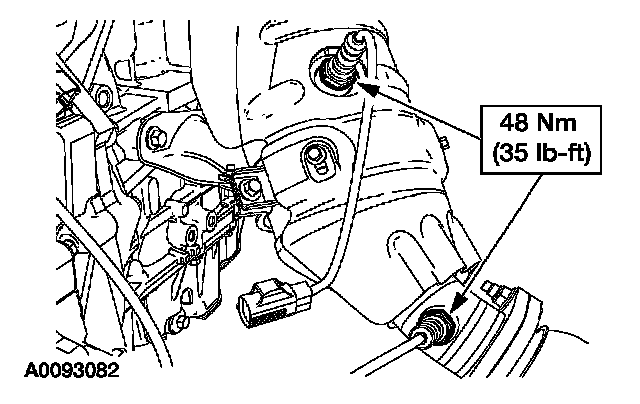 48 Nm
(35 lb-ft)

A0093082