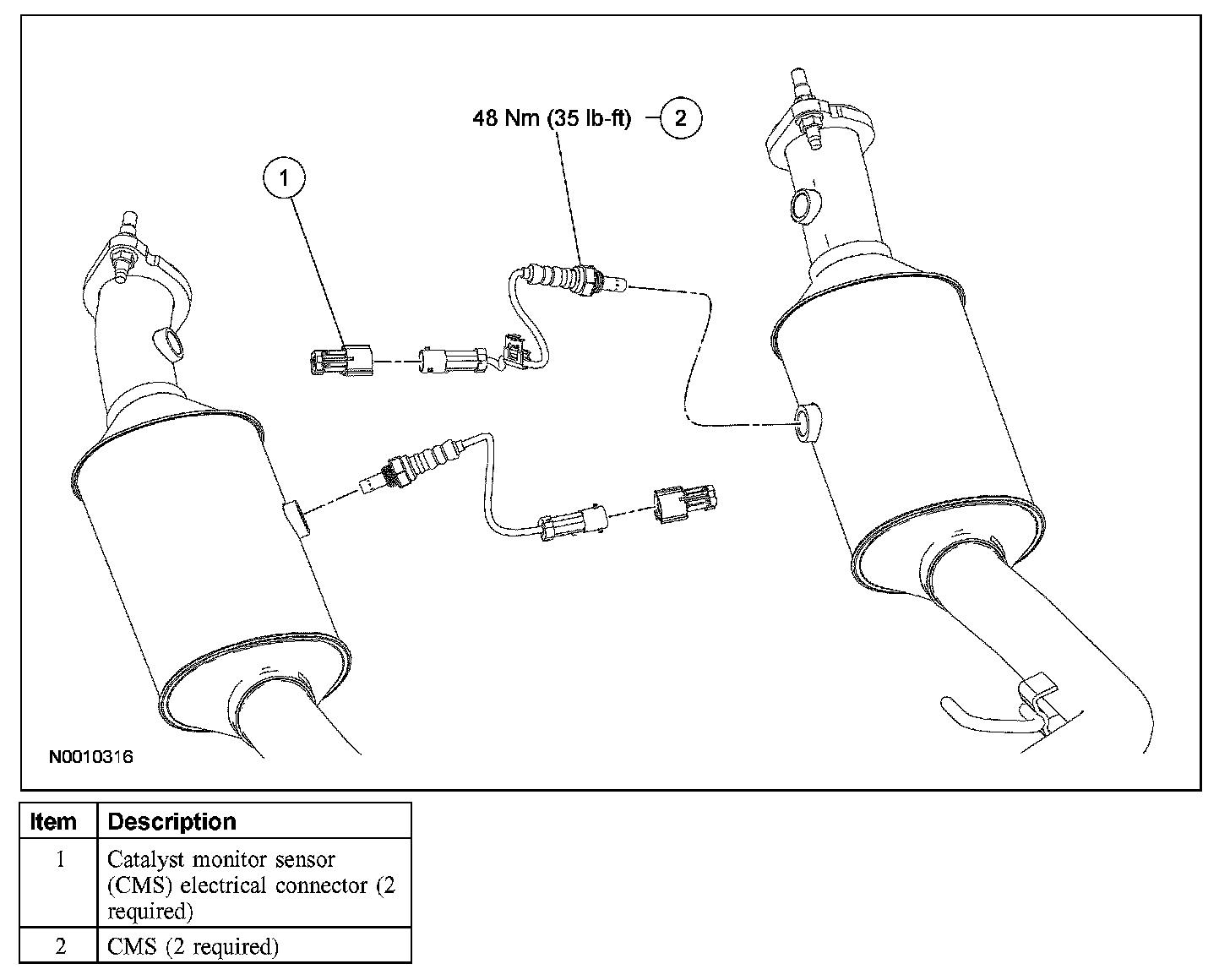 48 Nm (35 lb-ft) 2

1

N0010316

| Item | Description |
|---|---|
| 1 | Catalyst monitor sensor (CMS) electrical connector (2 required) |
| 2 | CMS (2 required) |