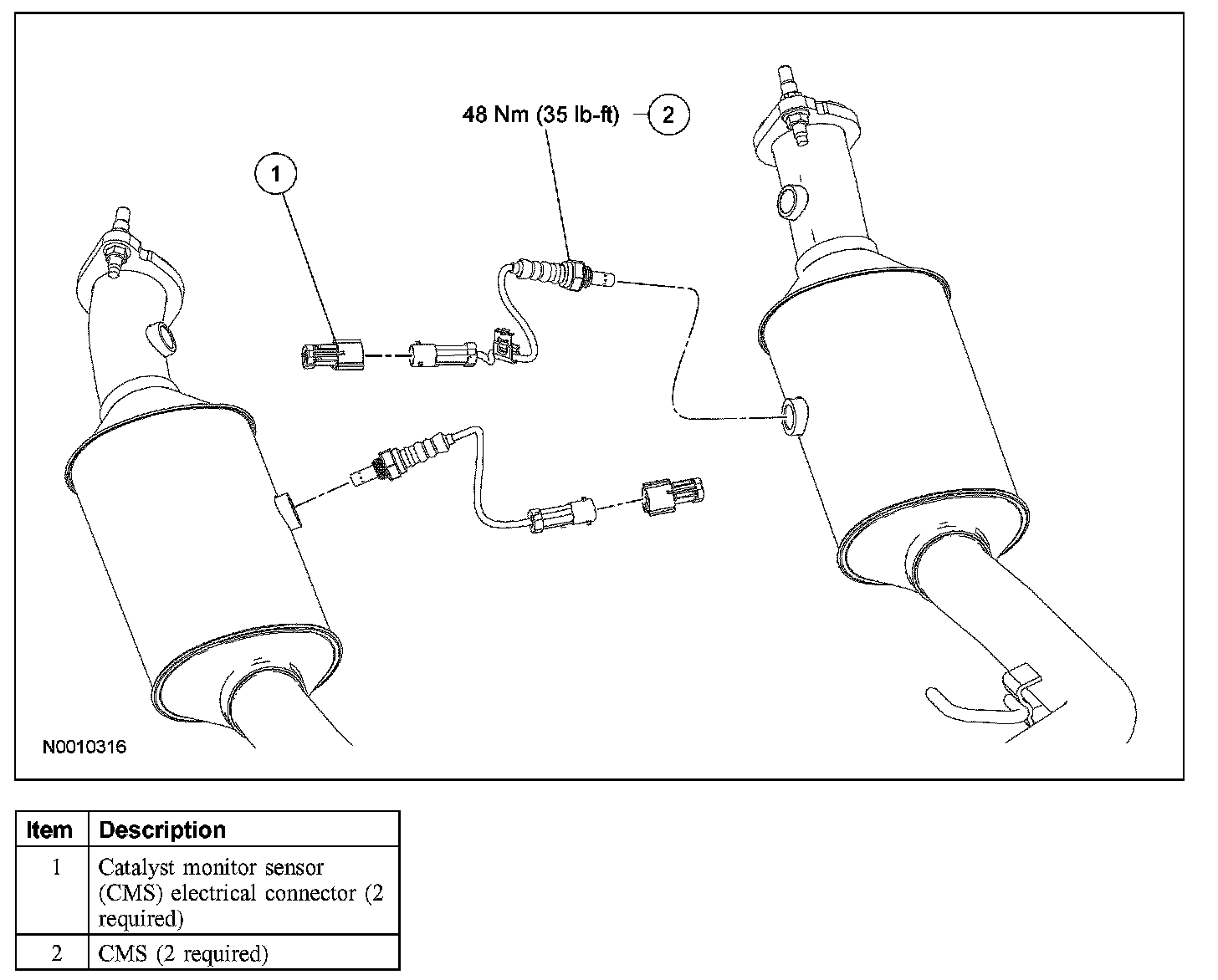 48 Nm (35 lb-ft) 2

1

N0010316

| Item | Description |
|---|---|
| 1 | Catalyst monitor sensor (CMS) electrical connector (2 required) |
| 2 | CMS (2 required) |