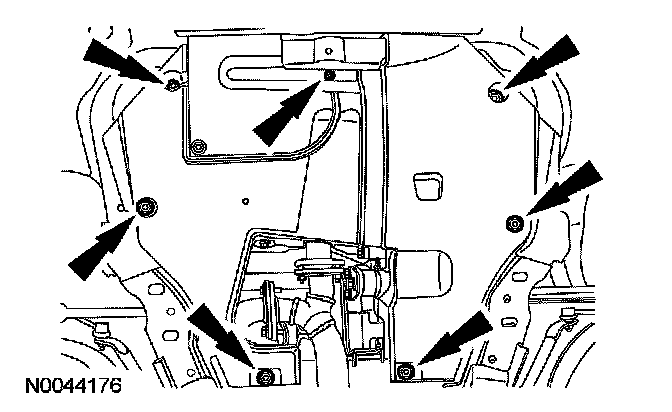 N0044176