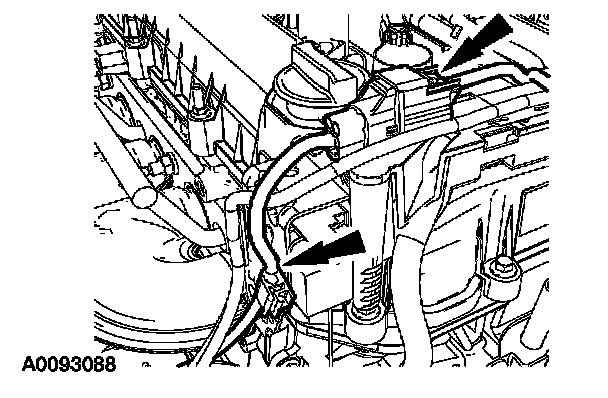 A0093088