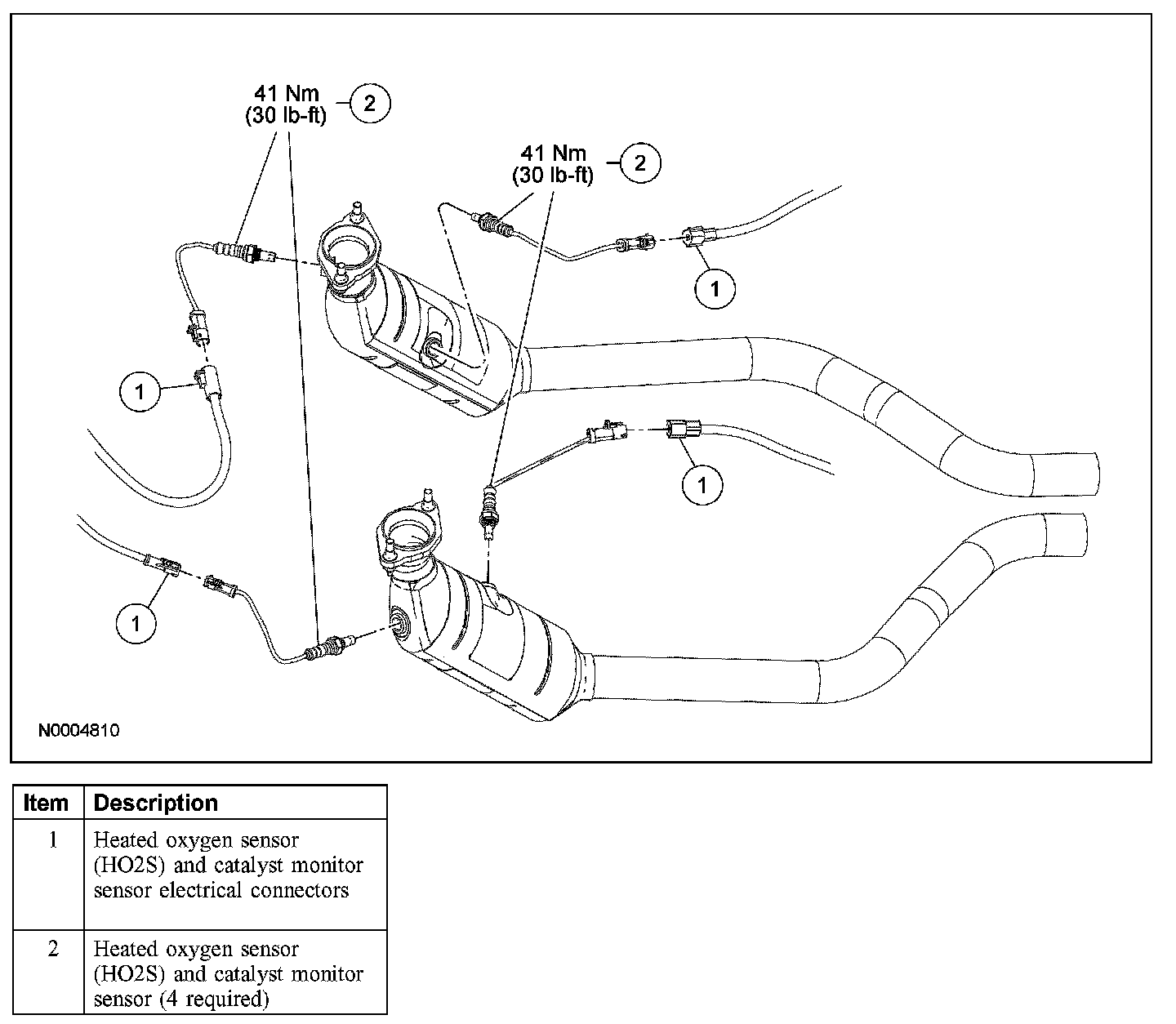 41 Nm
(30 lb-ft)
2

41 Nm
(30 lb-ft)
2

1

1

1

1

N0004810

| Item | Description |
|---|---|
| 1 | Heated oxygen sensor (HO2S) and catalyst monitor sensor electrical connectors |
| 2 | Heated oxygen sensor (HO2S) and catalyst monitor sensor (4 required) |