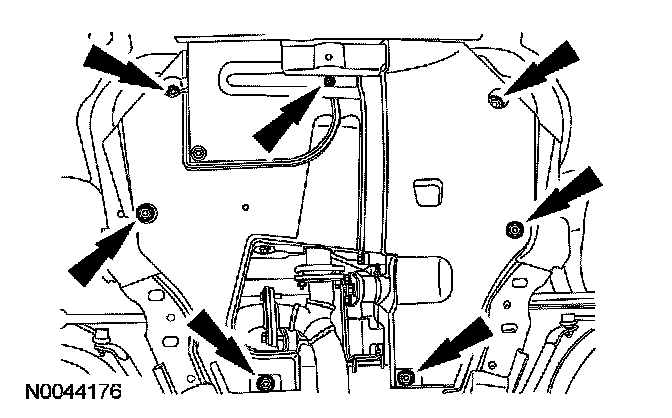 N0044176