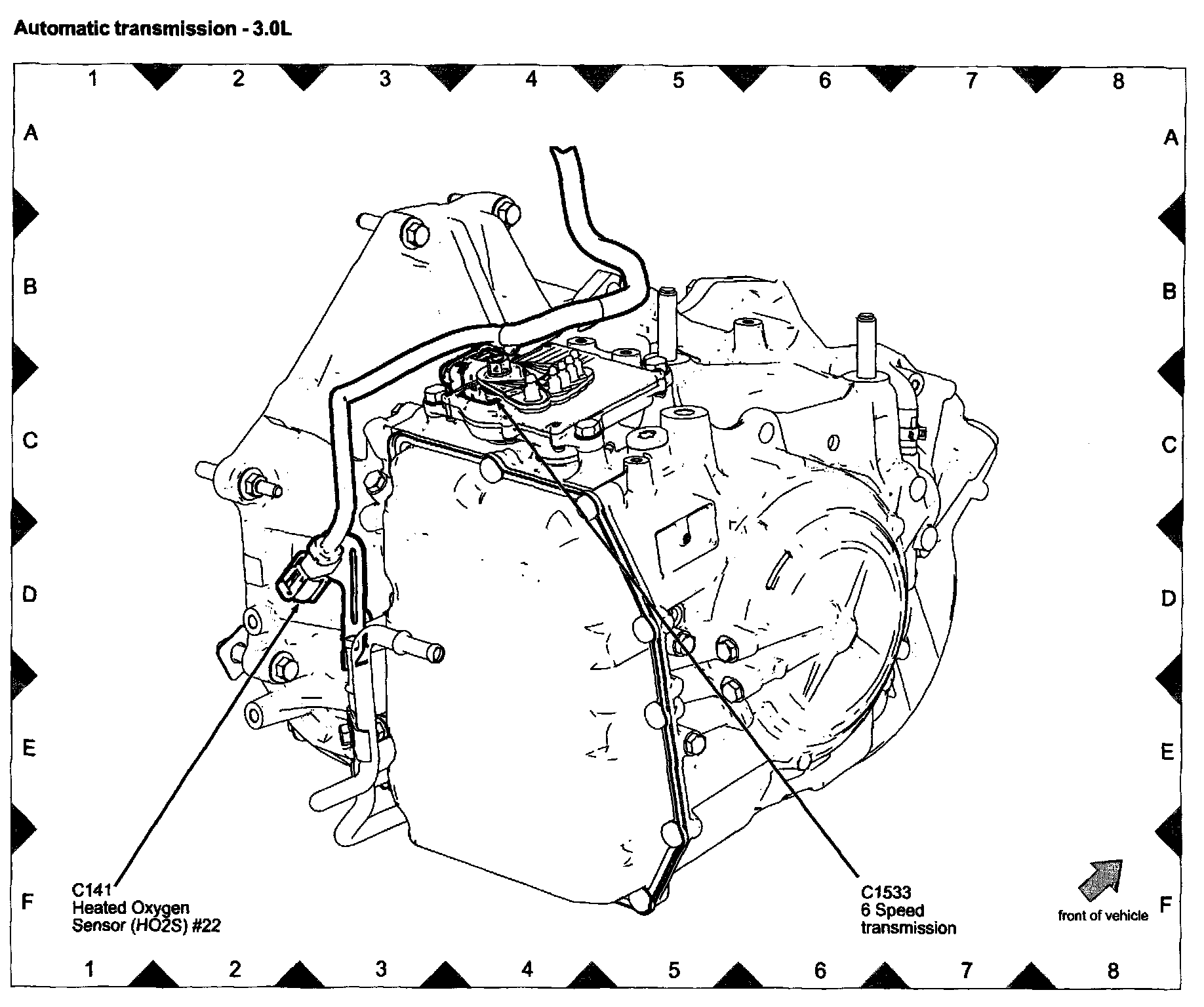 Automatic transmission - 3.0L

1 2 3 4 5 6 7 8

A
B
C
D
E
F

A
B
C
D
E
F

C141
Heated Oxygen
Sensor (HO2S) #22

C1533
6 Speed
transmission

front of vehicle

1 2 3 4 5 6 7 8