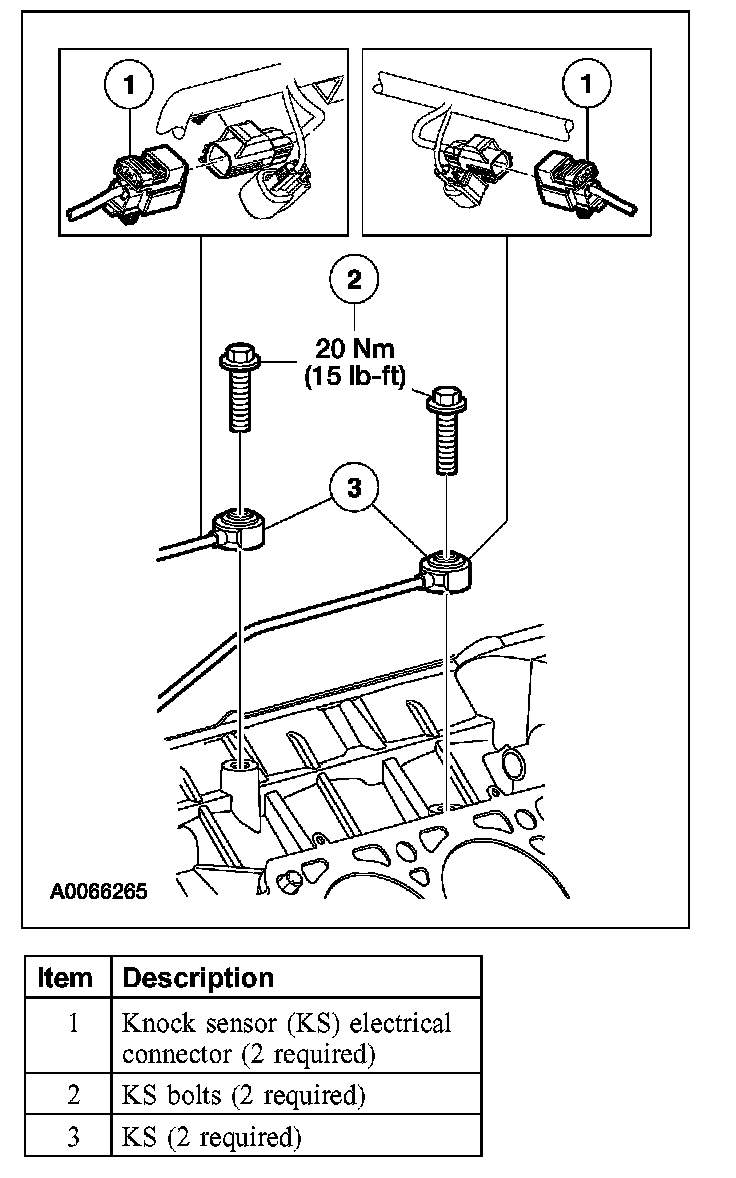 1

1

2

20 Nm
(15 lb-ft)

3

A0066265

| Item | Description |
|---|---|
| 1 | Knock sensor (KS) electrical connector (2 required) |
| 2 | KS bolts (2 required) |
| 3 | KS (2 required) |