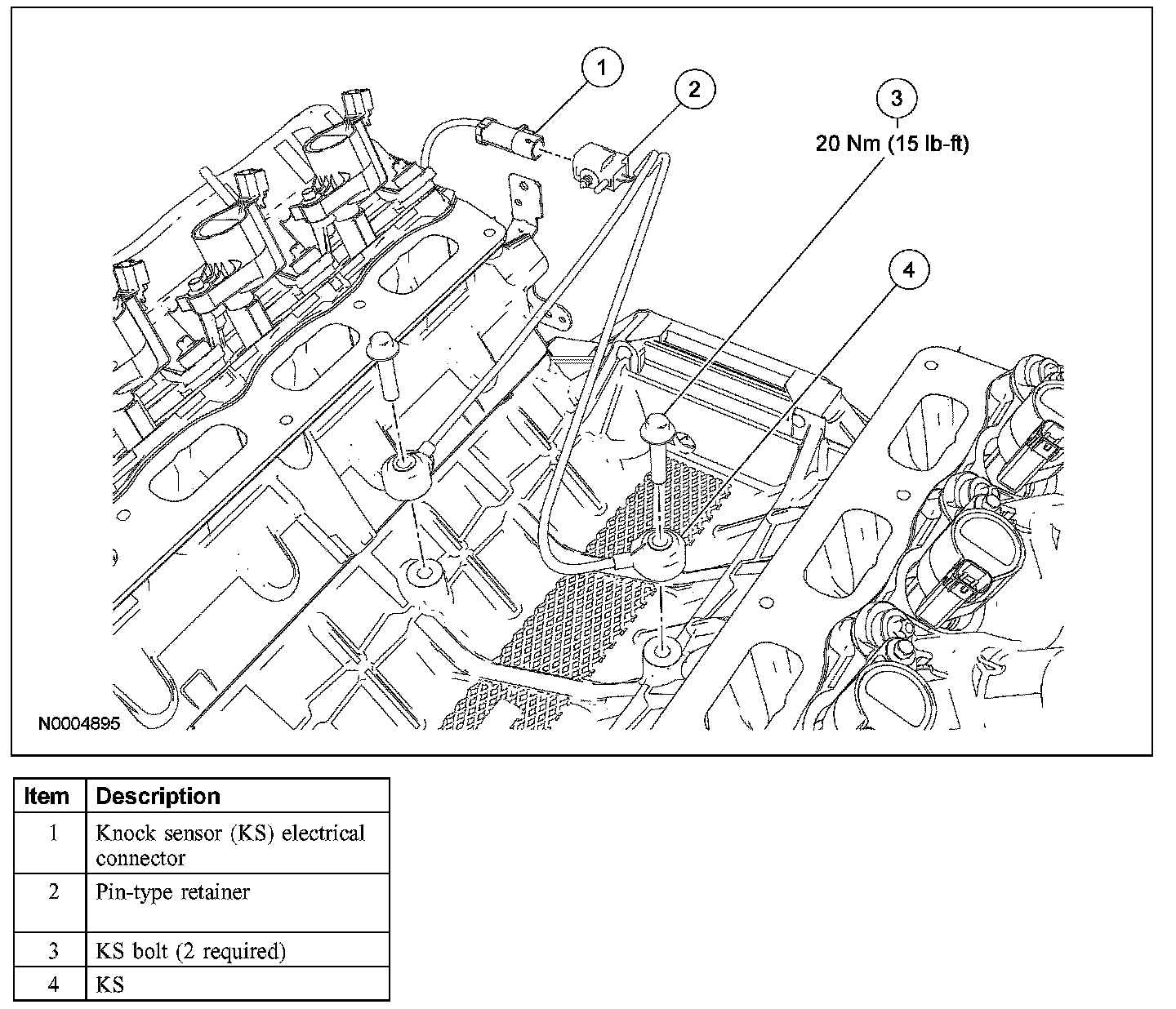 1

2

3

20 Nm (15 lb-ft)

4

N0004895

| Item | Description |
|---|---|
| 1 | Knock sensor (KS) electrical connector |
| 2 | Pin-type retainer |
| 3 | KS bolt (2 required) |
| 4 | KS |