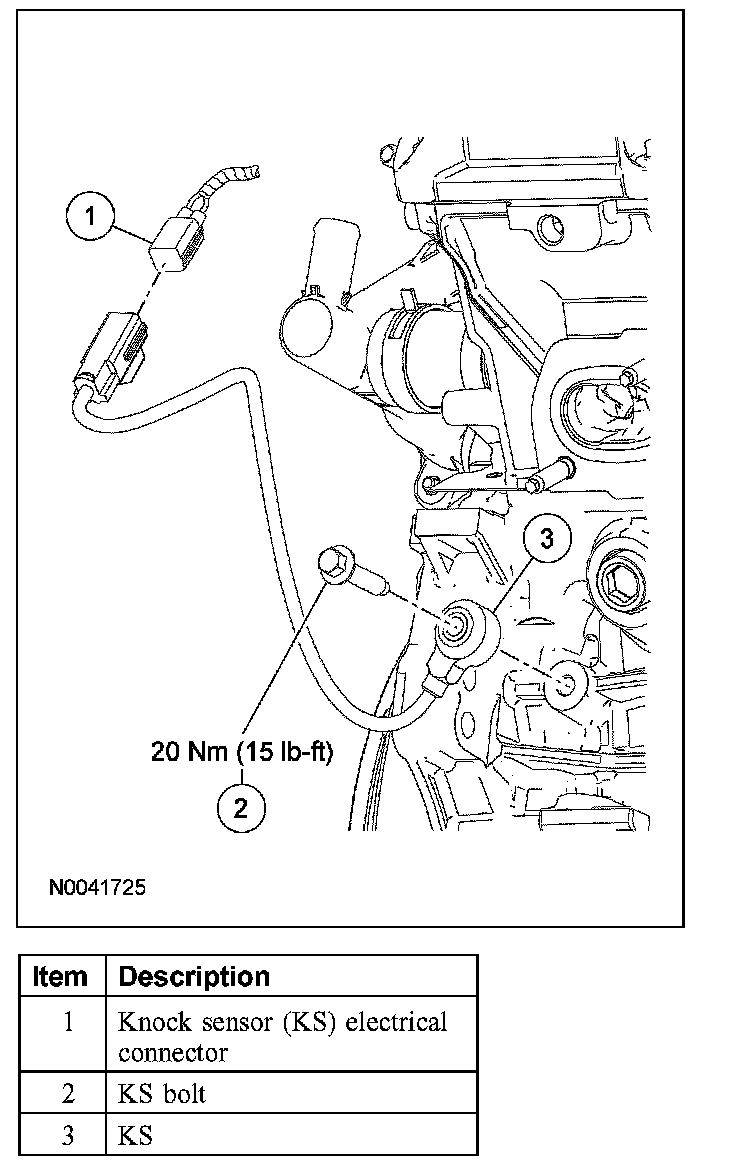 1

3

20 Nm (15 lb-ft)

2

N0041725

| Item | Description |
|---|---|
| 1 | Knock sensor (KS) electrical connector |
| 2 | KS bolt |
| 3 | KS |