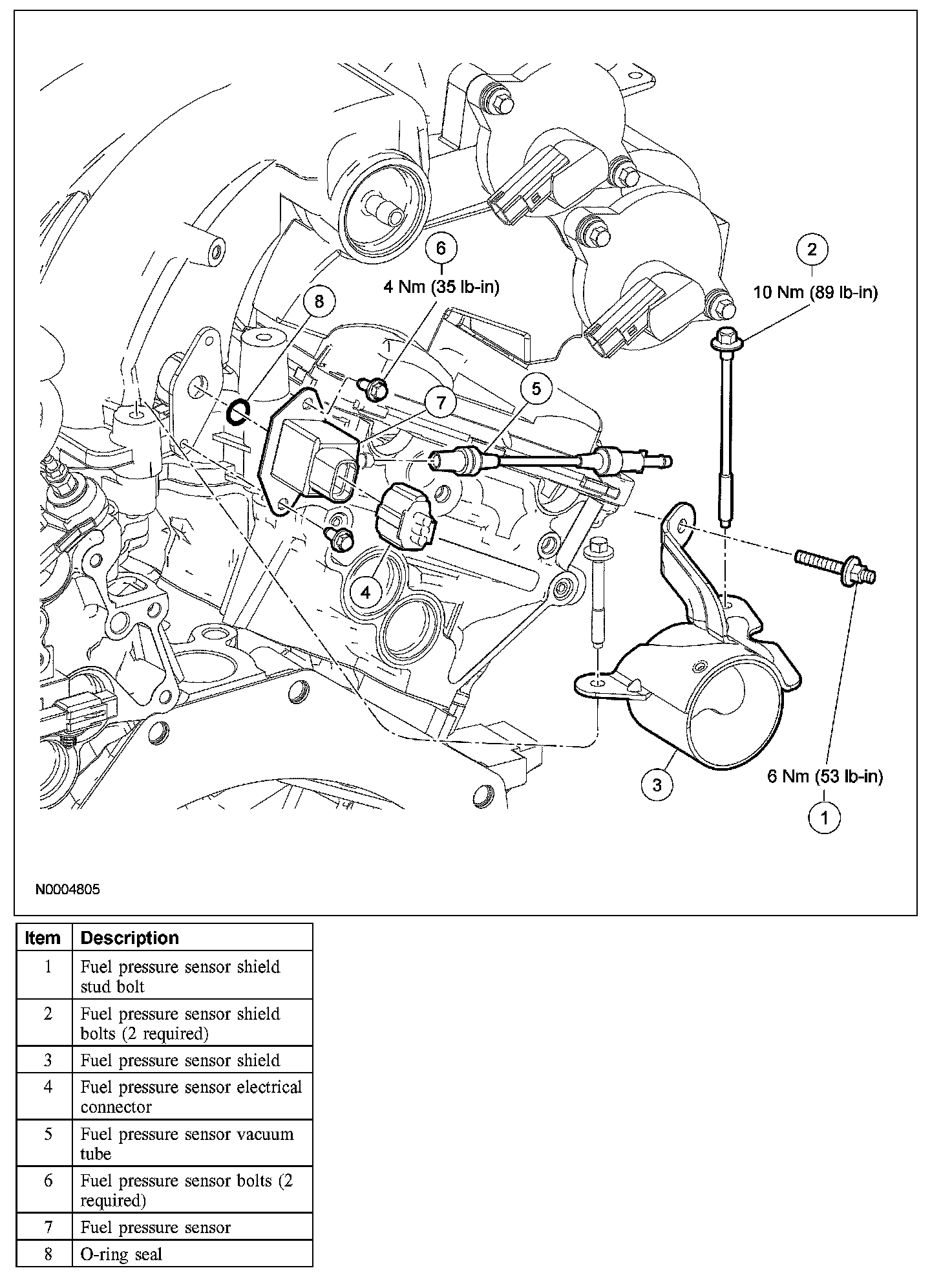 6
4 Nm (35 lb-in)

2
10 Nm (89 lb-in)

8

7

5

4

3

6 Nm (53 lb-in)
1

N0004805

| Item | Description |
|---|---|
| 1 | Fuel pressure sensor shield stud bolt |
| 2 | Fuel pressure sensor shield bolts (2 required) |
| 3 | Fuel pressure sensor shield |
| 4 | Fuel pressure sensor electrical connector |
| 5 | Fuel pressure sensor vacuum tube |
| 6 | Fuel pressure sensor bolts (2 required) |
| 7 | Fuel pressure sensor |
| 8 | O-ring seal |