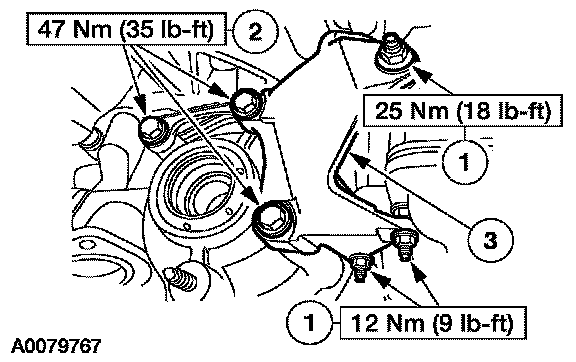 47 Nm (35 lb-ft) 2

25 Nm (18 lb-ft)

1

3

1 12 Nm (9 lb-ft)

A0079767