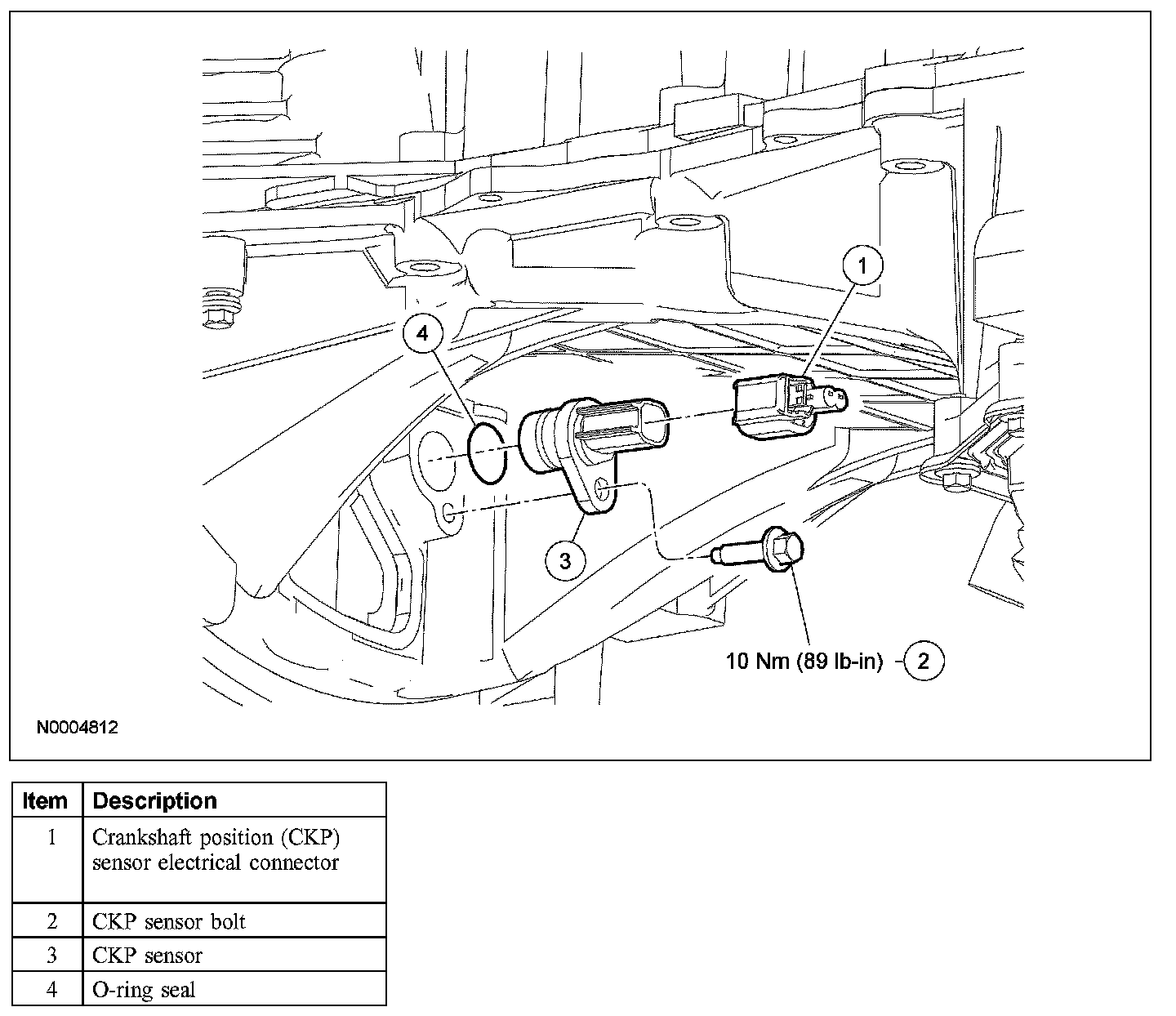 1

4

3

10 Nm (89 lb-in) 2

N0004812

| Item | Description |
|---|---|
| 1 | Crankshaft position (CKP) sensor electrical connector |
| 2 | CKP sensor bolt |
| 3 | CKP sensor |
| 4 | O-ring seal |