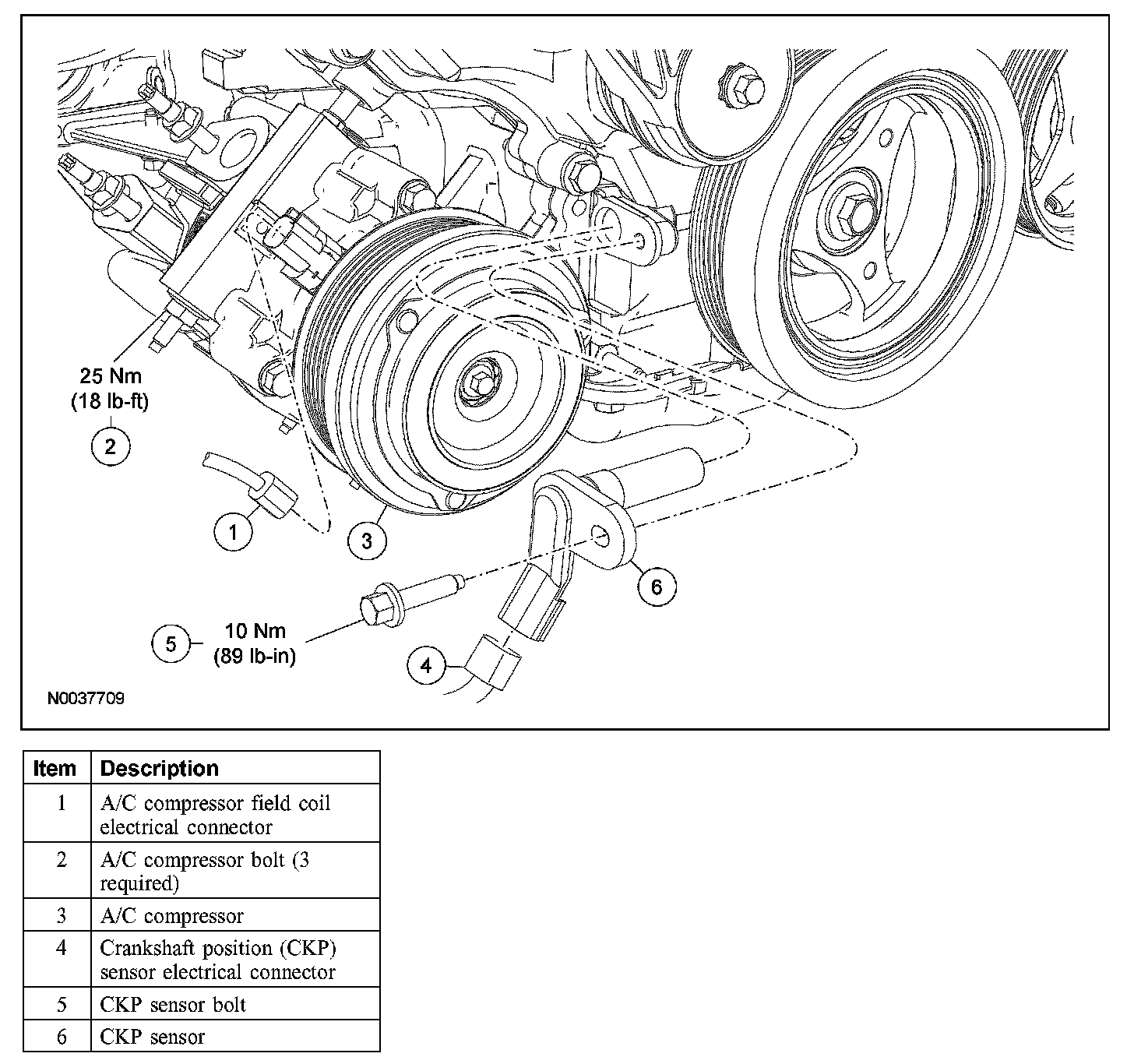 25 Nm
(18 lb-ft)

2

1

3

6

5

10 Nm
(89 lb-in)

4

N0037709

| Item | Description |
|---|---|
| 1 | A/C compressor field coil electrical connector |
| 2 | A/C compressor bolt (3 required) |
| 3 | A/C compressor |
| 4 | Crankshaft position (CKP) sensor electrical connector |
| 5 | CKP sensor bolt |
| 6 | CKP sensor |