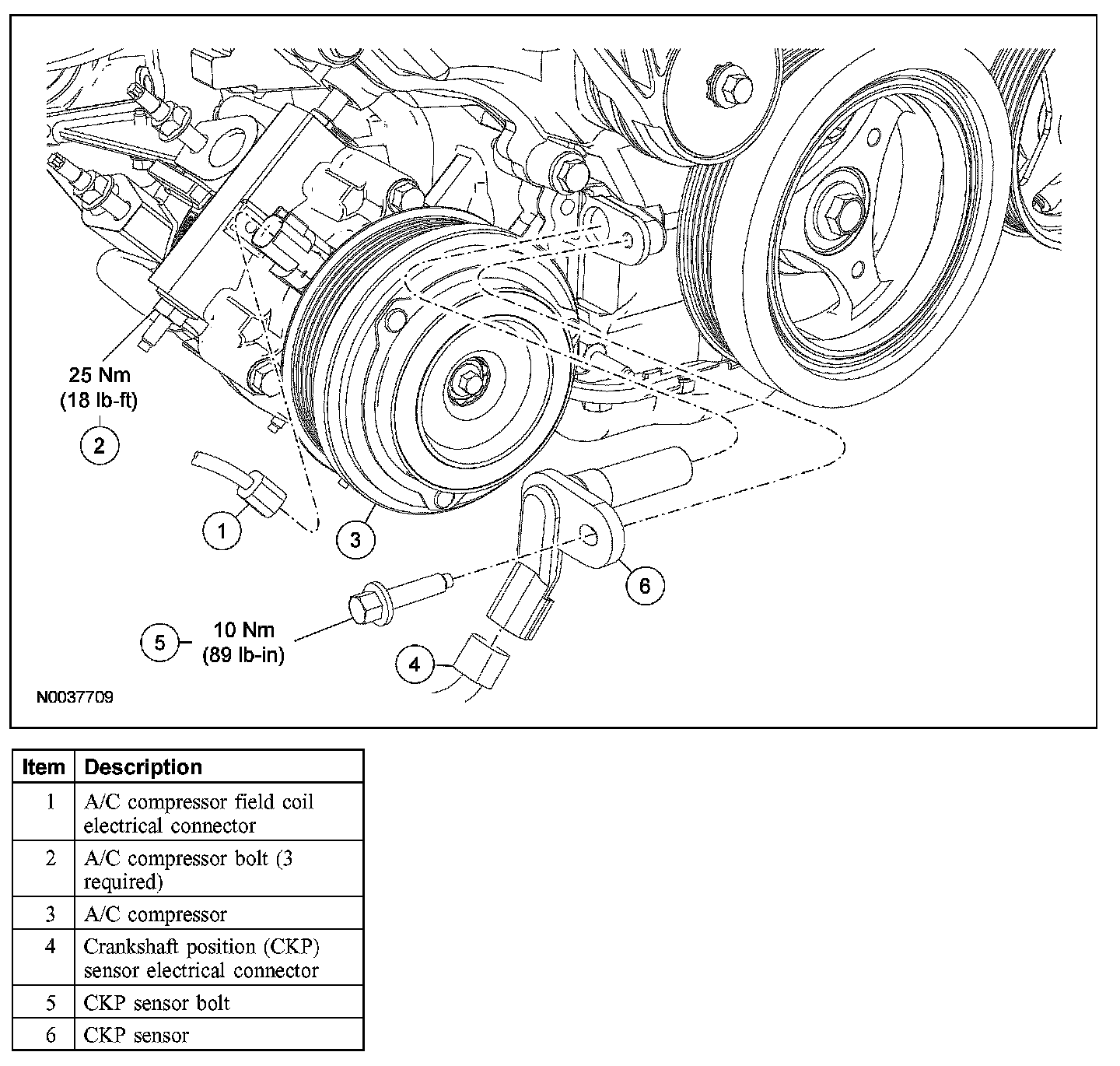 25 Nm
(18 lb-ft)

2

1

3

6

5

10 Nm
(89 lb-in)

4

N0037709

| Item | Description |
|---|---|
| 1 | A/C compressor field coil electrical connector |
| 2 | A/C compressor bolt (3 required) |
| 3 | A/C compressor |
| 4 | Crankshaft position (CKP) sensor electrical connector |
| 5 | CKP sensor bolt |
| 6 | CKP sensor |