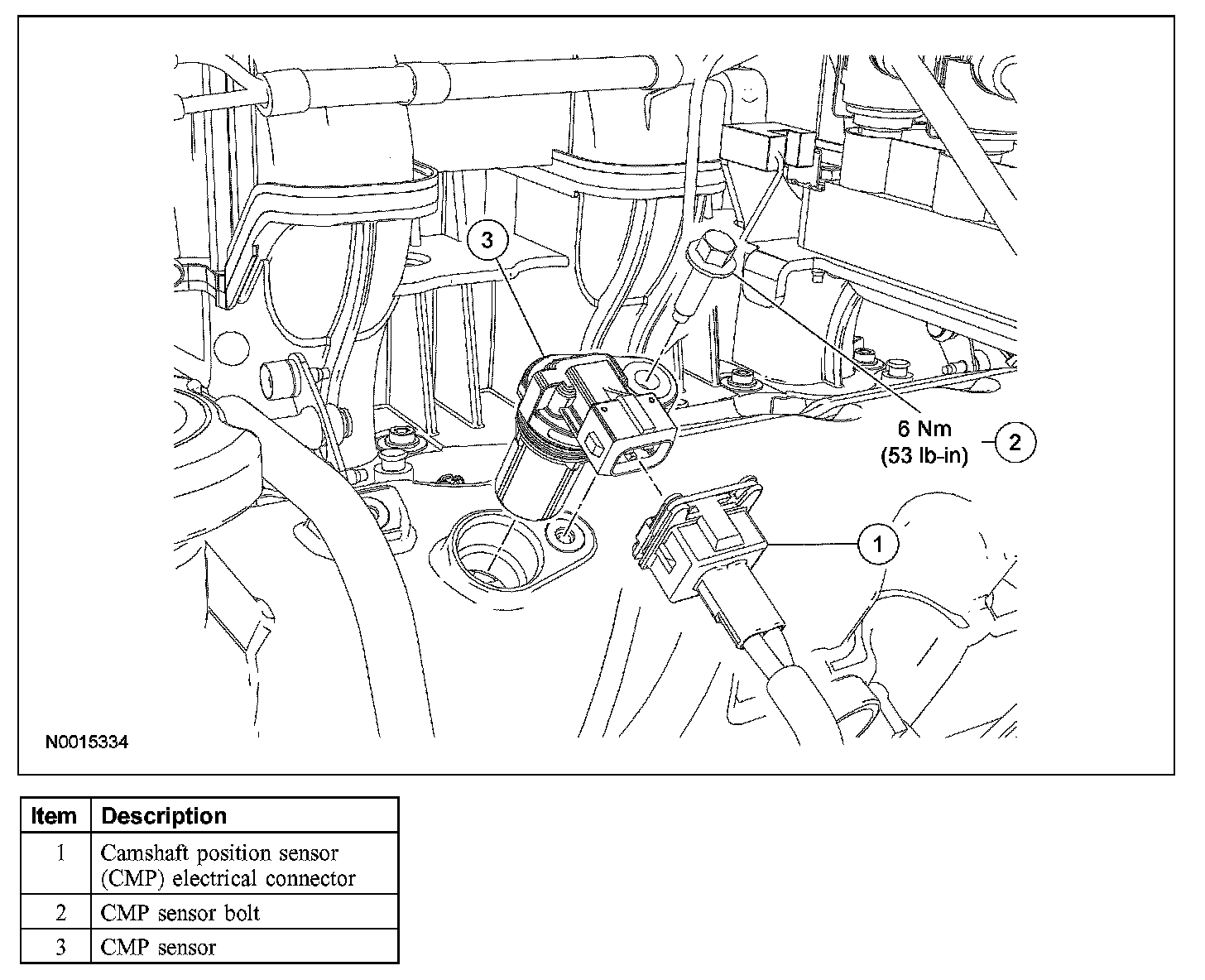 3

6 Nm
(53 lb-in)

2

1

N0015334

| Item | Description |
|---|---|
| 1 | Camshaft position sensor (CMP) electrical connector |
| 2 | CMP sensor bolt |
| 3 | CMP sensor |