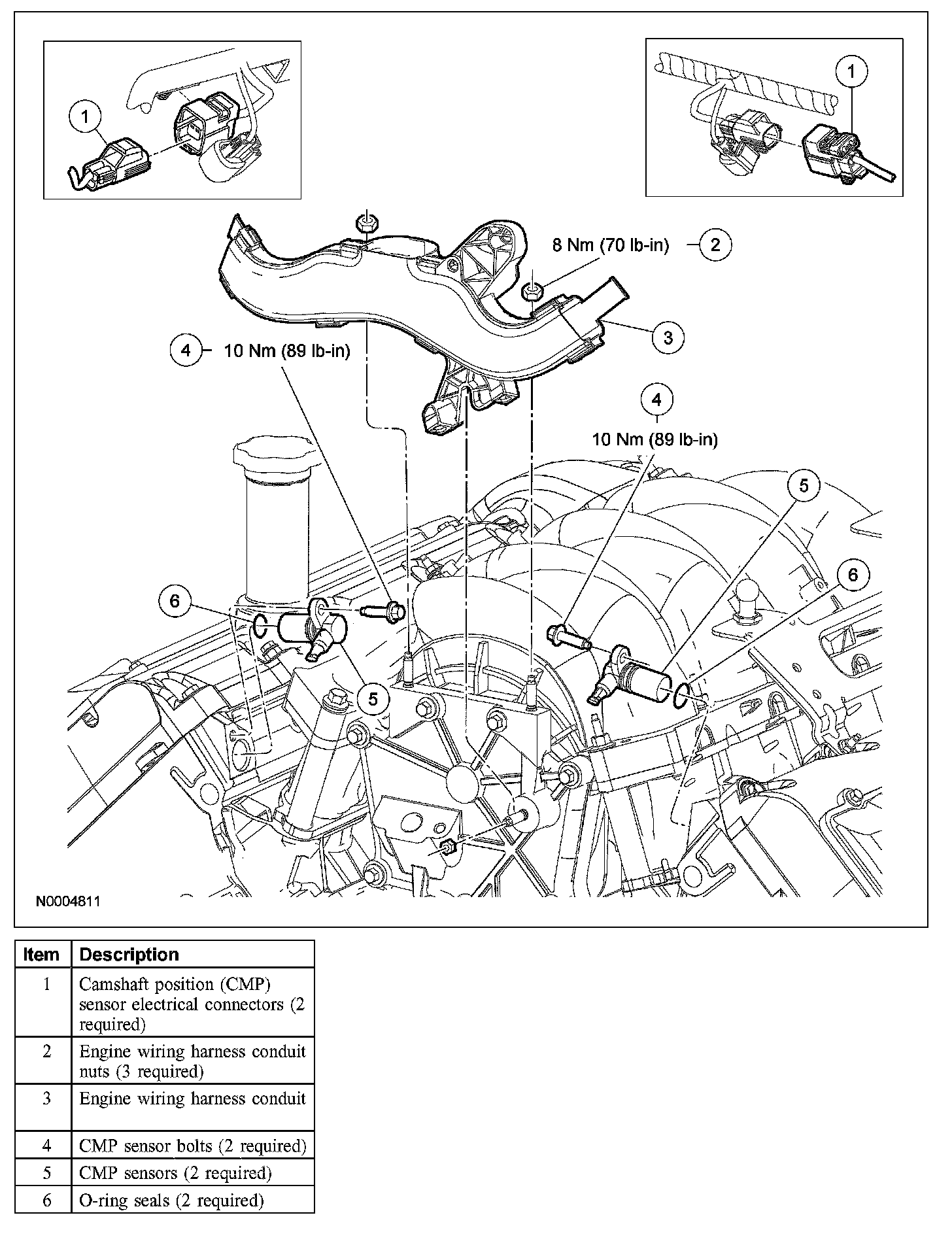 1

1

8 Nm (70 lb-in)

2

3

4

10 Nm (89 lb-in)

4

10 Nm (89 lb-in)

5

6

6

5

N0004811

| Item | Description |
|---|---|
| 1 | Camshaft position (CMP) sensor electrical connectors (2 required) |
| 2 | Engine wiring harness conduit nuts (3 required) |
| 3 | Engine wiring harness conduit |
| 4 | CMP sensor bolts (2 required) |
| 5 | CMP sensors (2 required) |
| 6 | O-ring seals (2 required) |