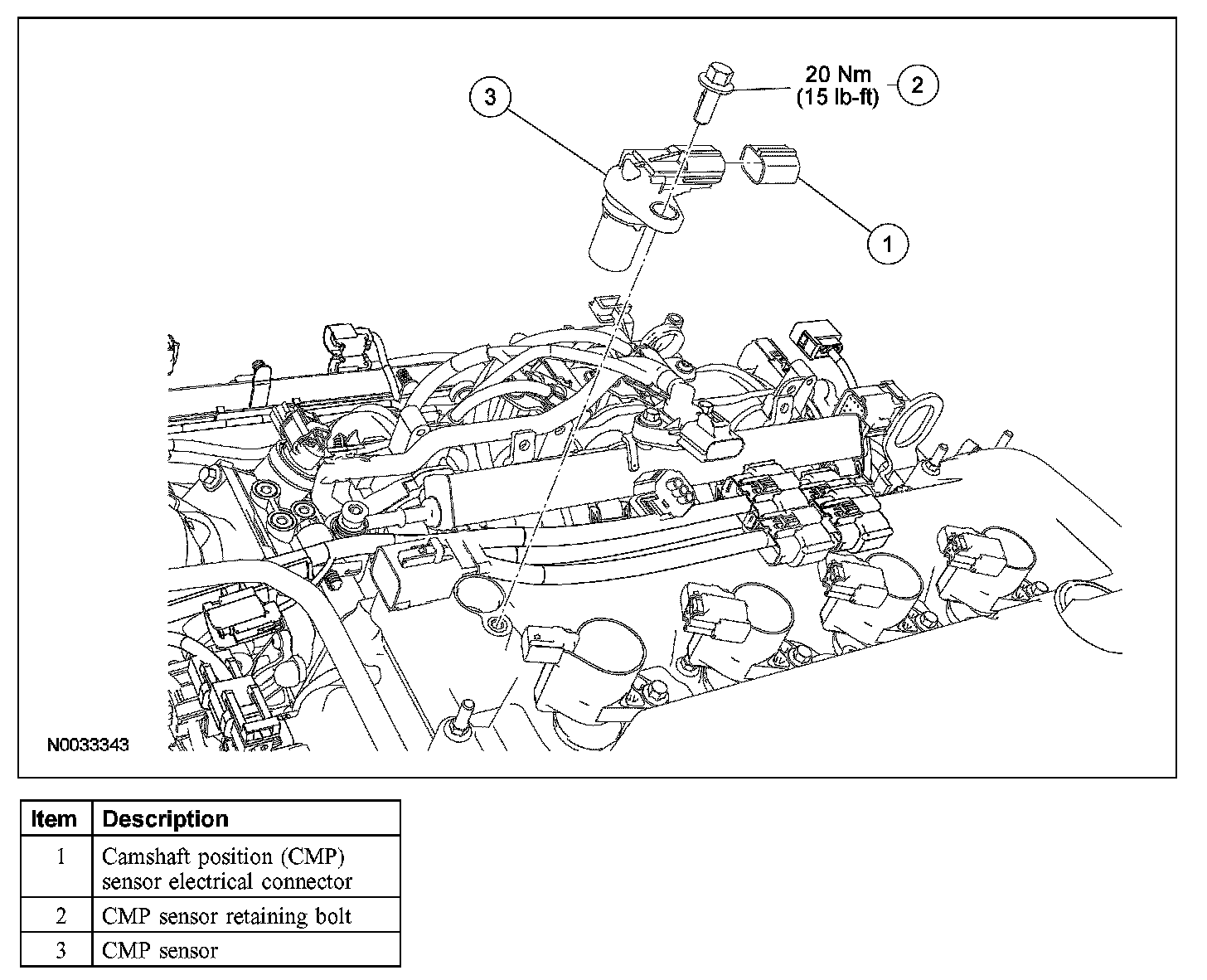 3

20 Nm
(15 lb-ft)

2

1

N0033343

| Item | Description |
|---|---|
| 1 | Camshaft position (CMP) sensor electrical connector |
| 2 | CMP sensor retaining bolt |
| 3 | CMP sensor |