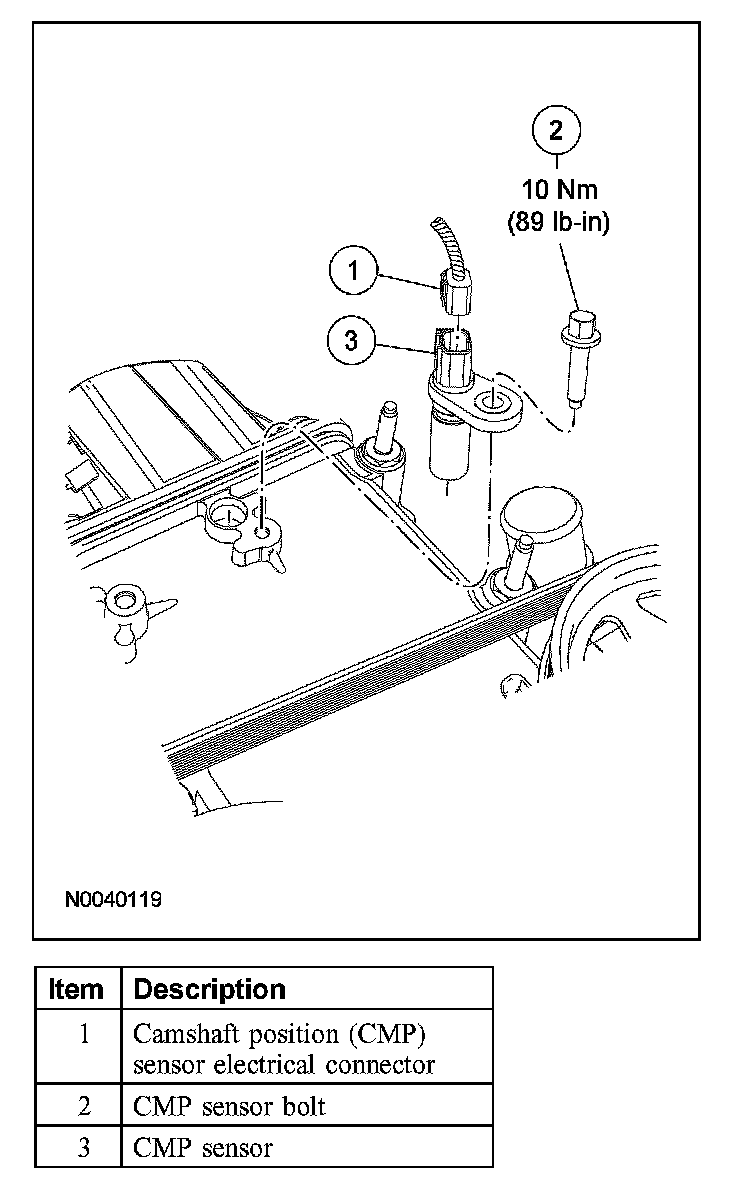 2
10 Nm
(89 lb-in)

1

3

N0040119

| Item | Description |
|---|---|
| 1 | Camshaft position (CMP) sensor electrical connector |
| 2 | CMP sensor bolt |
| 3 | CMP sensor |