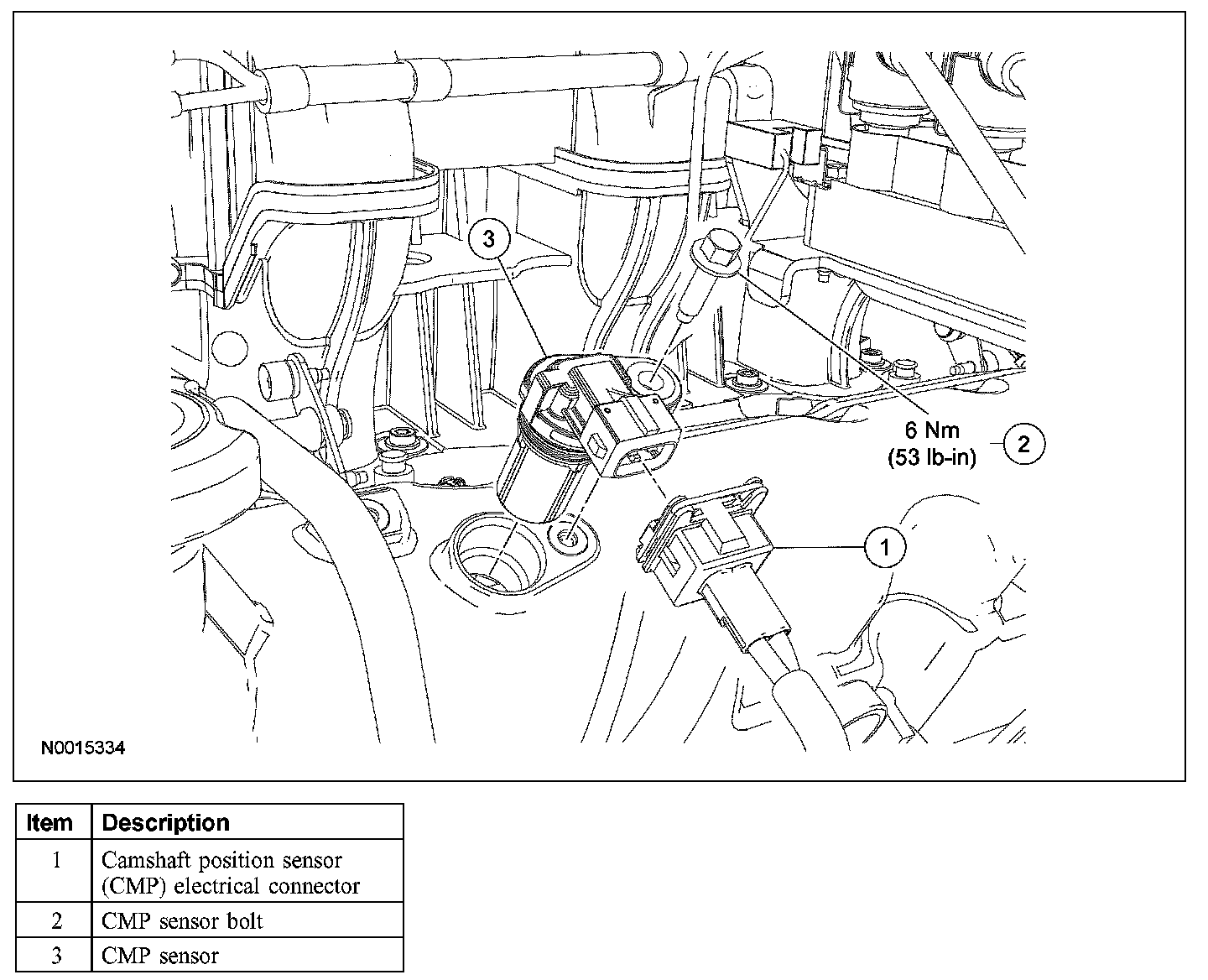 3

6 Nm
(53 lb-in)

2

1

N0015334

| Item | Description |
|---|---|
| 1 | Camshaft position sensor (CMP) electrical connector |
| 2 | CMP sensor bolt |
| 3 | CMP sensor |