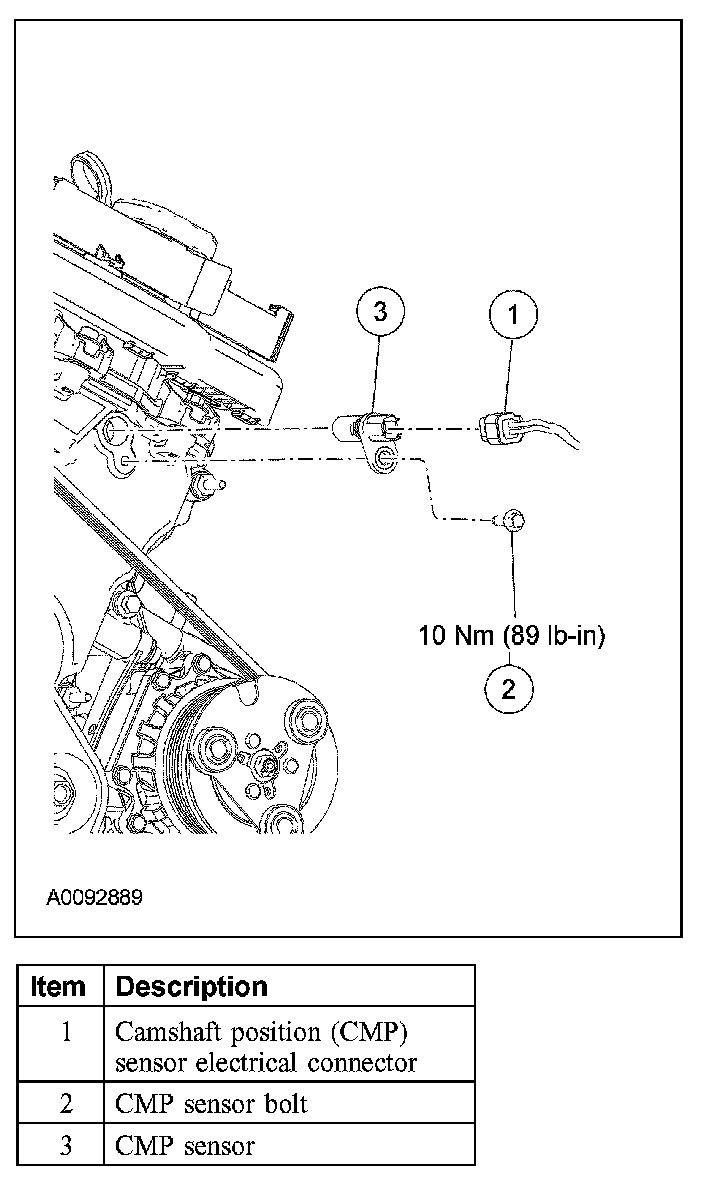 3

1

10 Nm (89 lb-in)

2

A0092889

| Item | Description |
|---|---|
| 1 | Camshaft position (CMP) sensor electrical connector |
| 2 | CMP sensor bolt |
| 3 | CMP sensor |