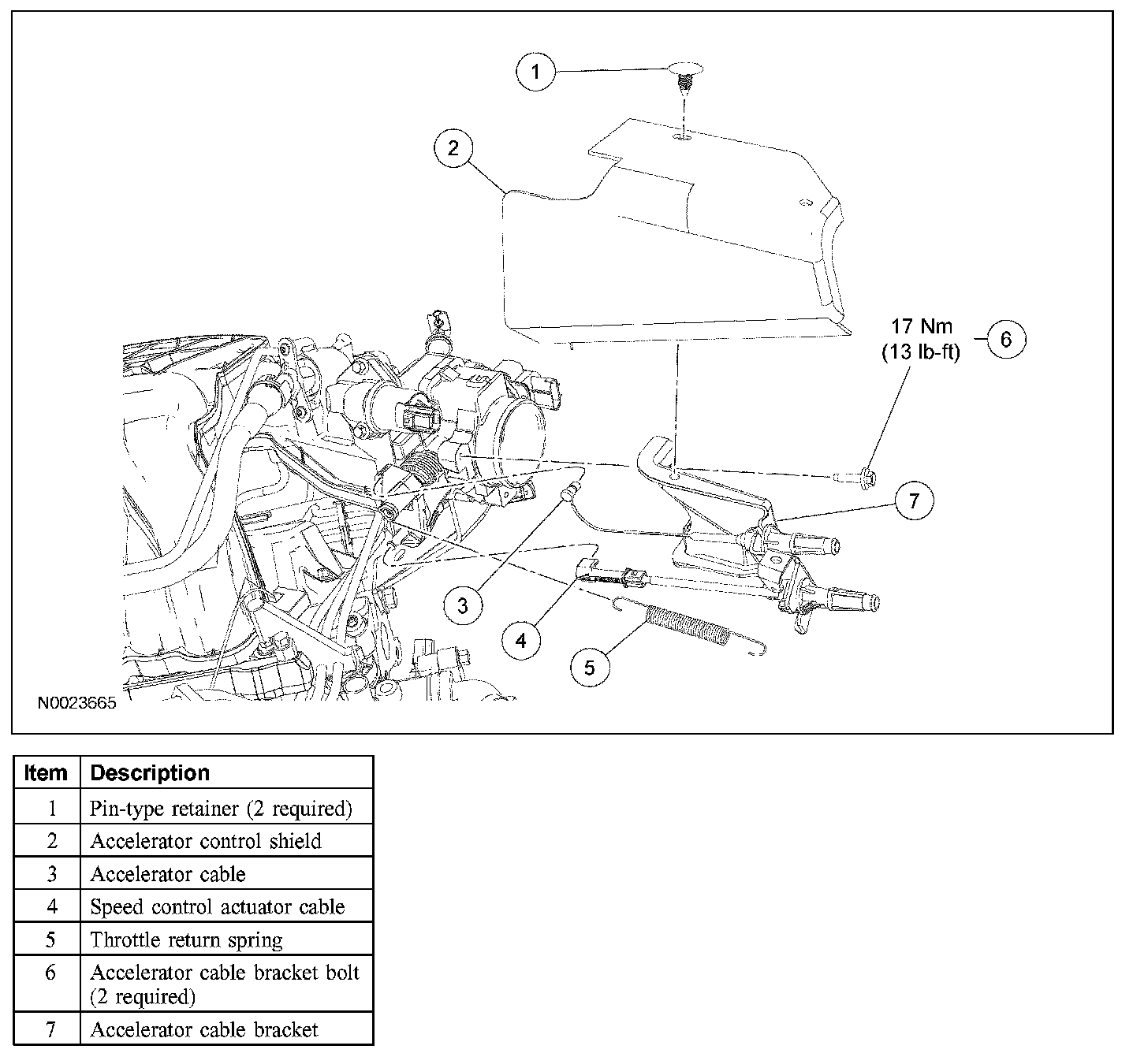 1

2

17 Nm
(13 lb-ft)

6

7

3

4

5

N0023665

| Item | Description |
|---|---|
| 1 | Pin-type retainer (2 required) |
| 2 | Accelerator control shield |
| 3 | Accelerator cable |
| 4 | Speed control actuator cable |
| 5 | Throttle return spring |
| 6 | Accelerator cable bracket bolt (2 required) |
| 7 | Accelerator cable bracket |