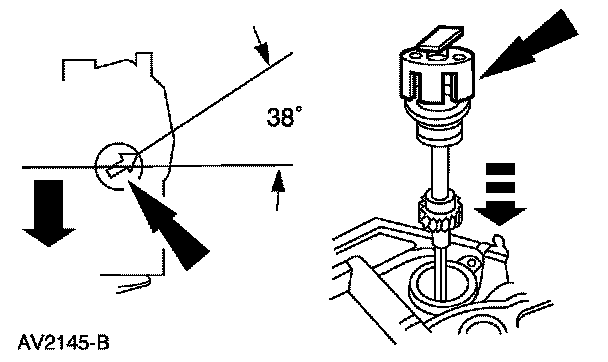 38°

AV2145-B