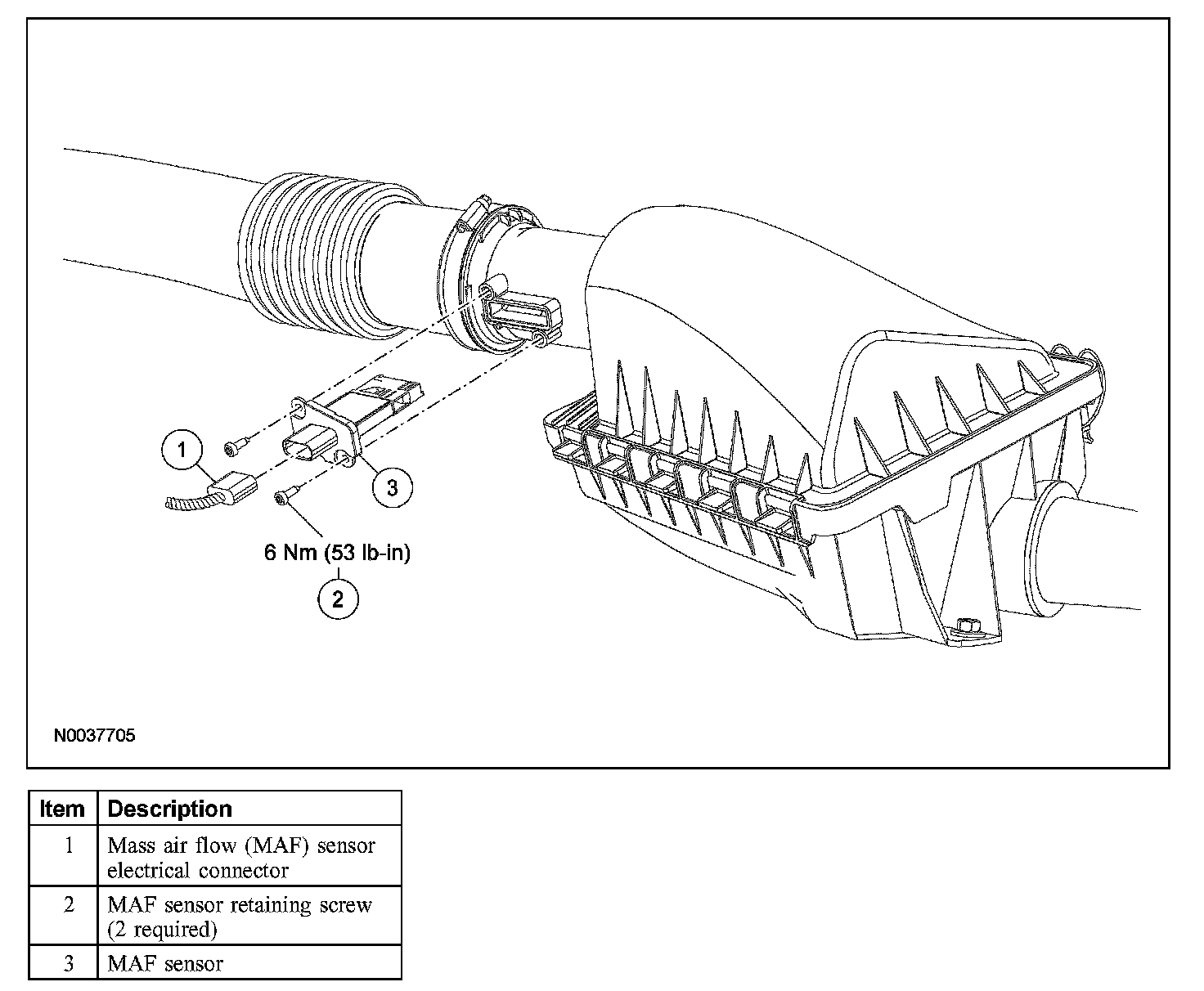 1

3

6 Nm (53 lb-in)

2

N0037705

| Item | Description |
|---|---|
| 1 | Mass air flow (MAF) sensor electrical connector |
| 2 | MAF sensor retaining screw (2 required) |
| 3 | MAF sensor |