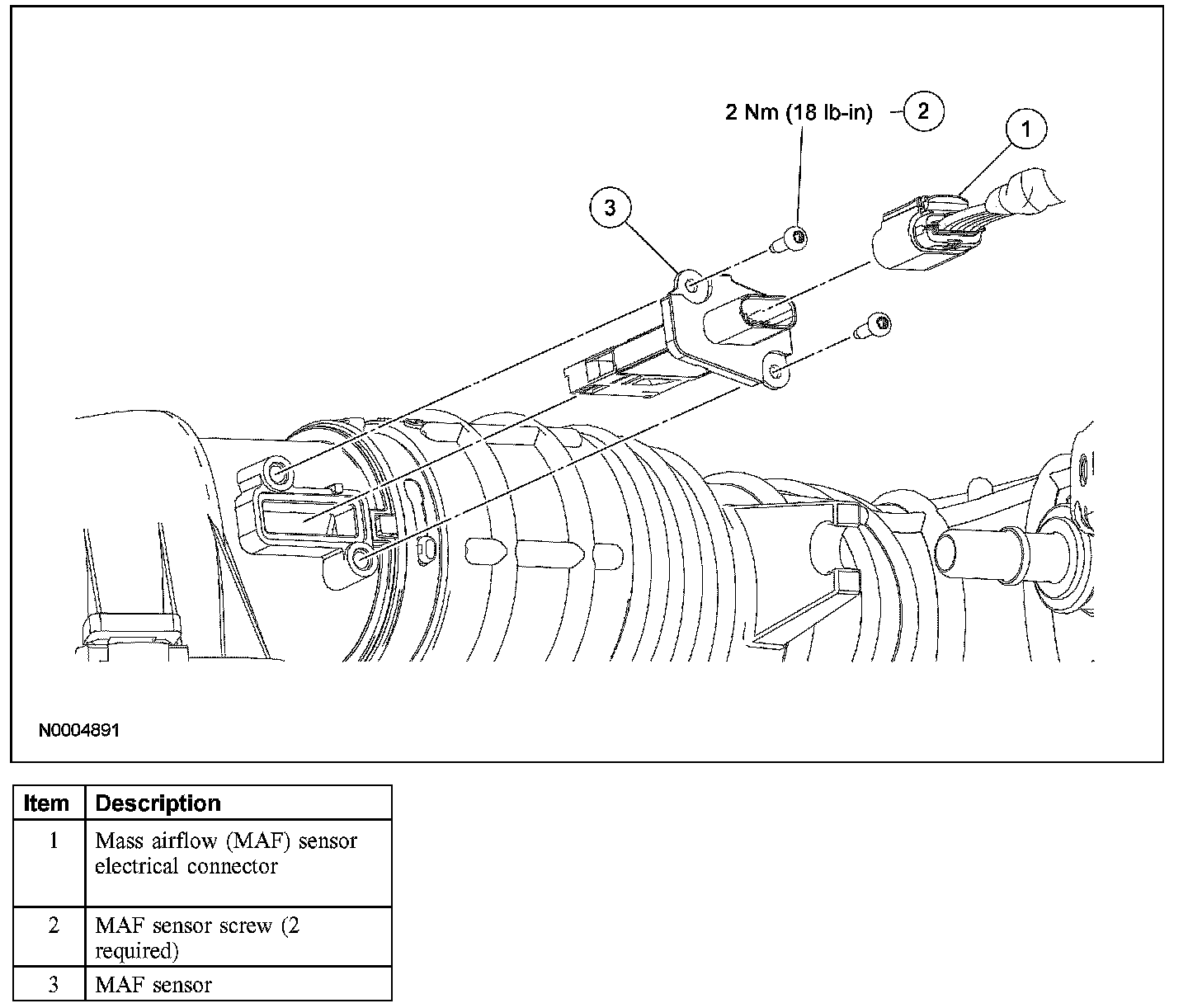 2 Nm (18 lb-in)
2
1
3
N0004891

| Item | Description |
|---|---|
| 1 | Mass airflow (MAF) sensor electrical connector |
| 2 | MAF sensor screw (2 required) |
| 3 | MAF sensor |