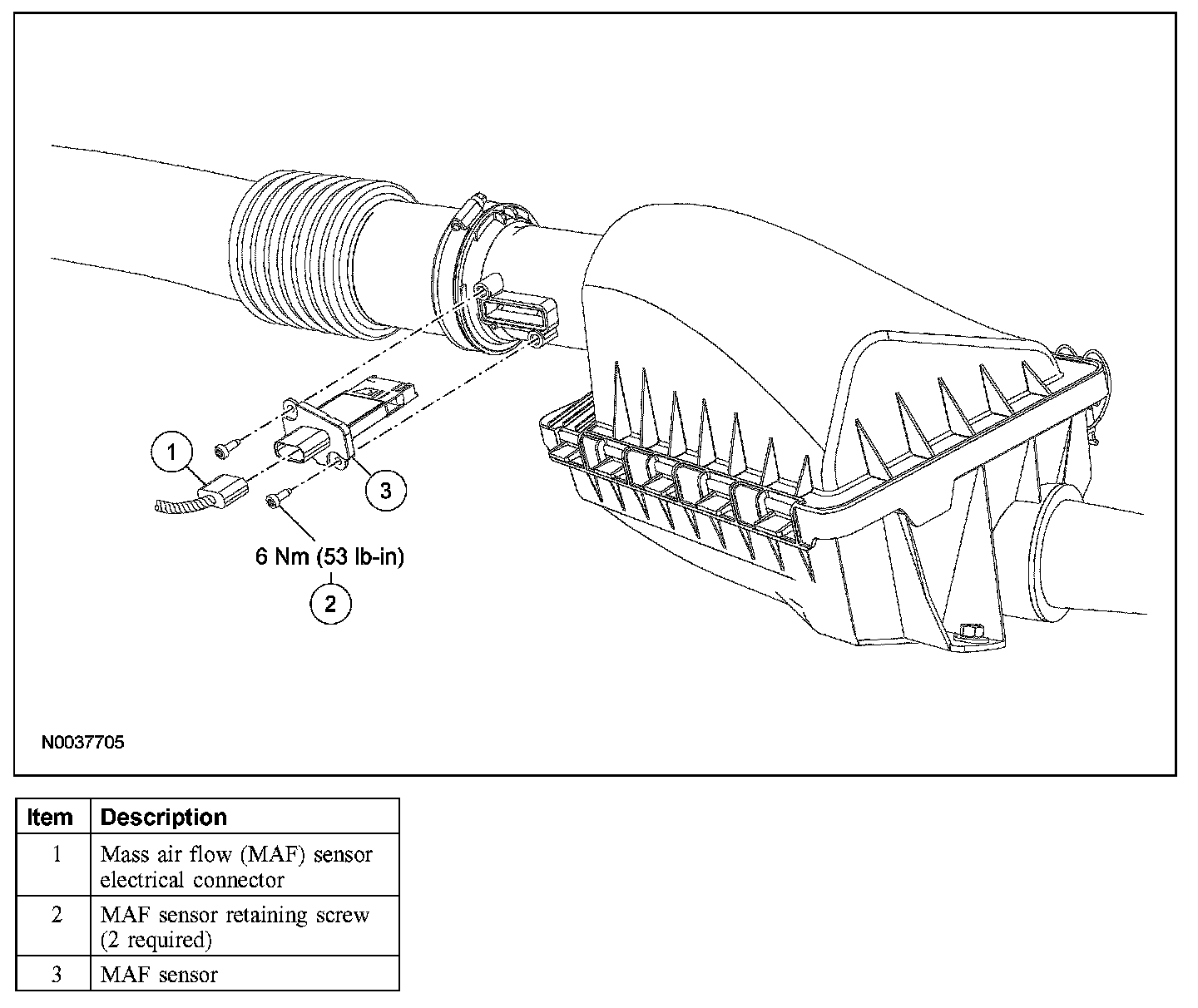 1

3

6 Nm (53 lb-in)

2

N0037705

| Item | Description |
|---|---|
| 1 | Mass air flow (MAF) sensor electrical connector |
| 2 | MAF sensor retaining screw (2 required) |
| 3 | MAF sensor |