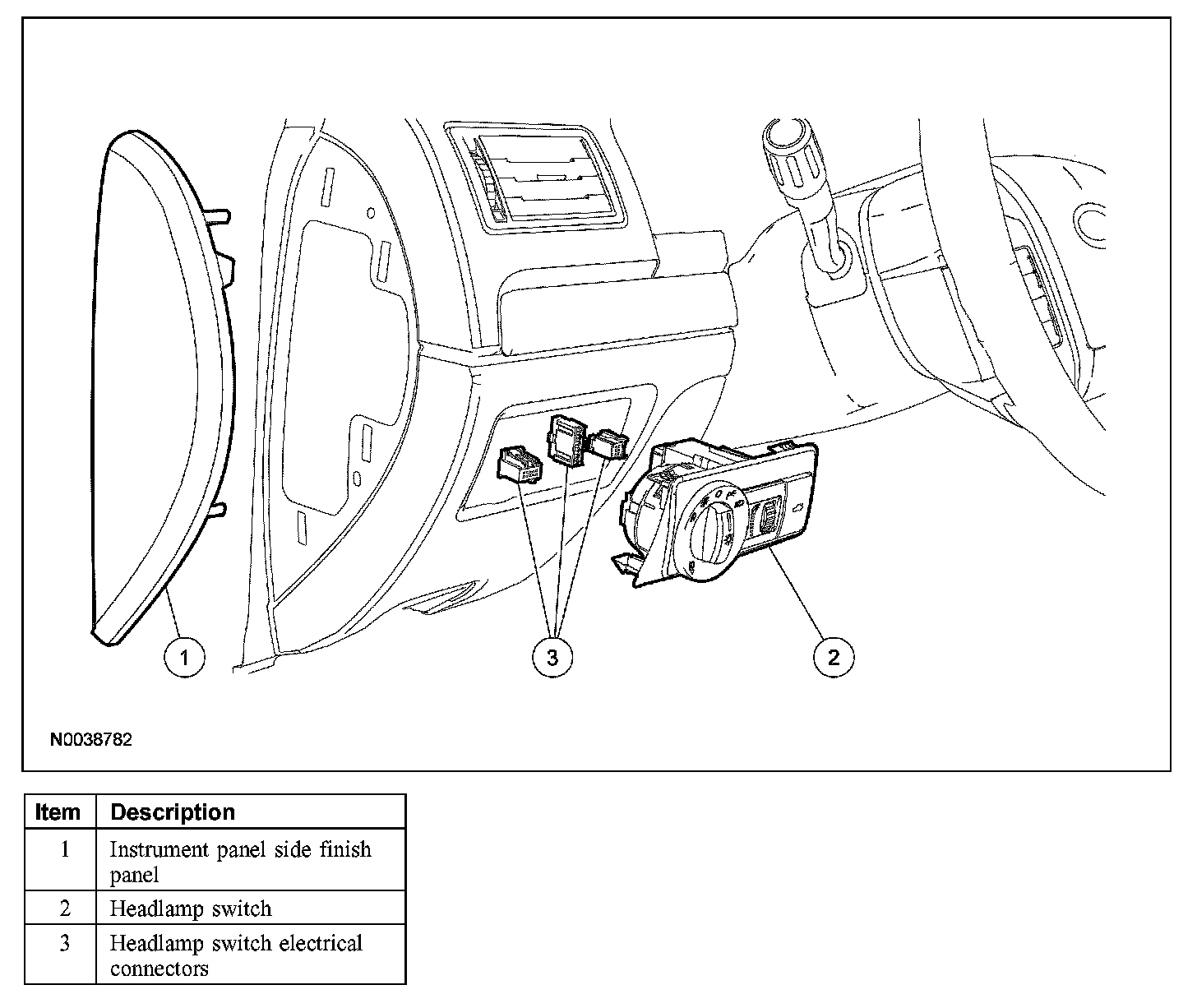 1

3

2

N0038782

| Item | Description |
|---|---|
| 1 | Instrument panel side finish panel |
| 2 | Headlamp switch |
| 3 | Headlamp switch electrical connectors |