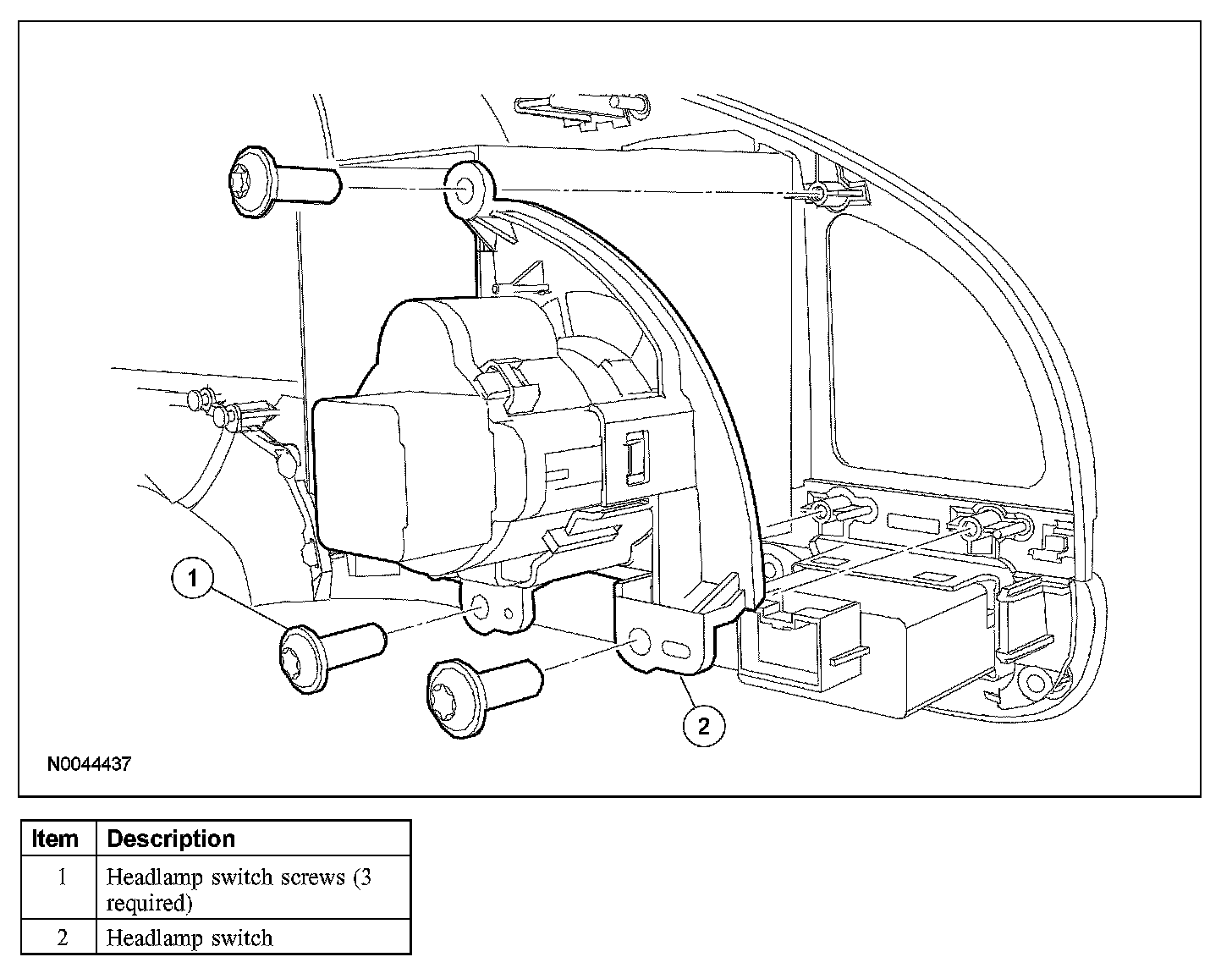 1

2

N0044437

| Item | Description |
|---|---|
| 1 | Headlamp switch screws (3 required) |
| 2 | Headlamp switch |