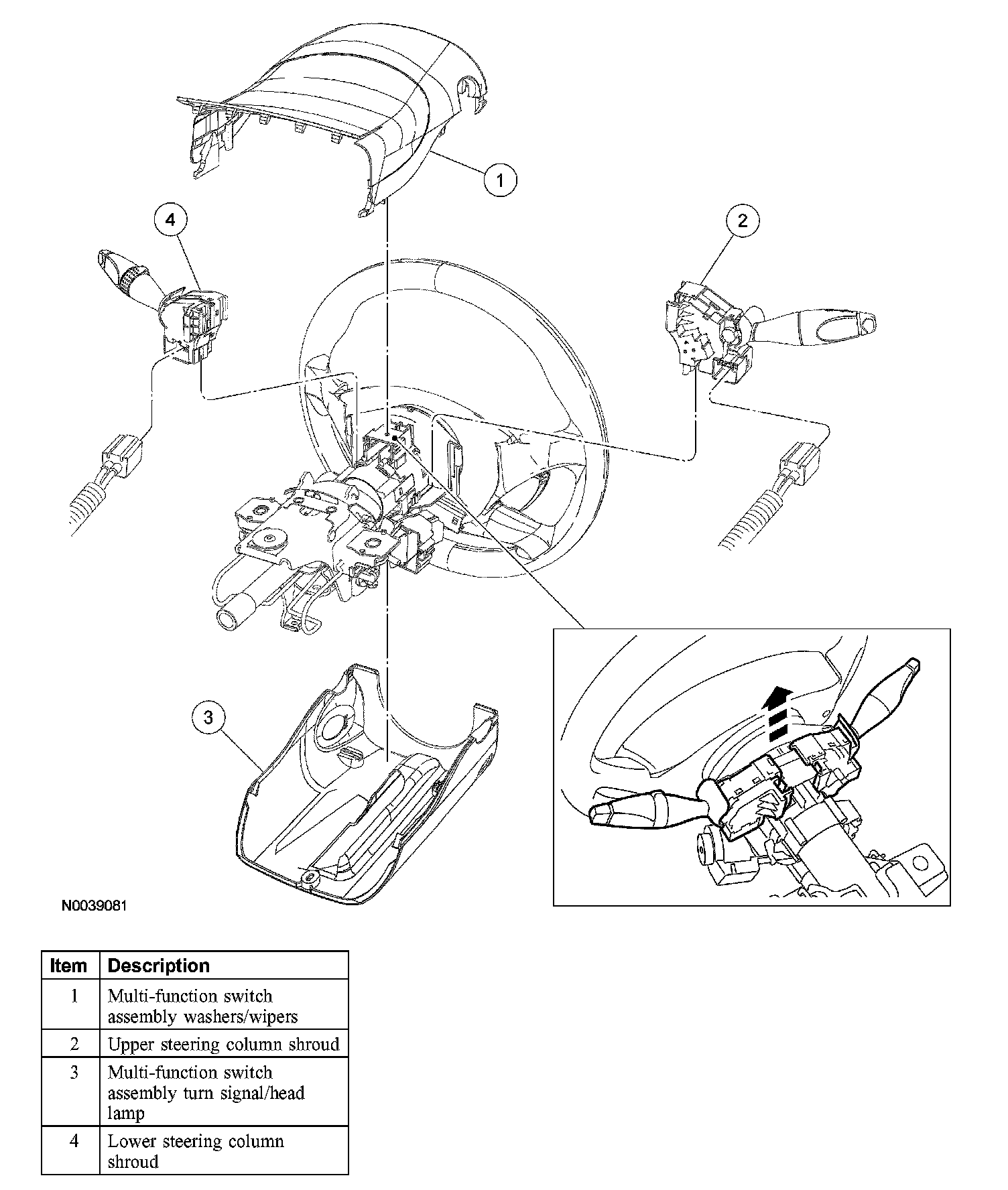 1

4

2

3

N0039081

| Item | Description |
|---|---|
| 1 | Multi-function switch assembly washers/wipers |
| 2 | Upper steering column shroud |
| 3 | Multi-function switch assembly turn signal/head lamp |
| 4 | Lower steering column shroud |