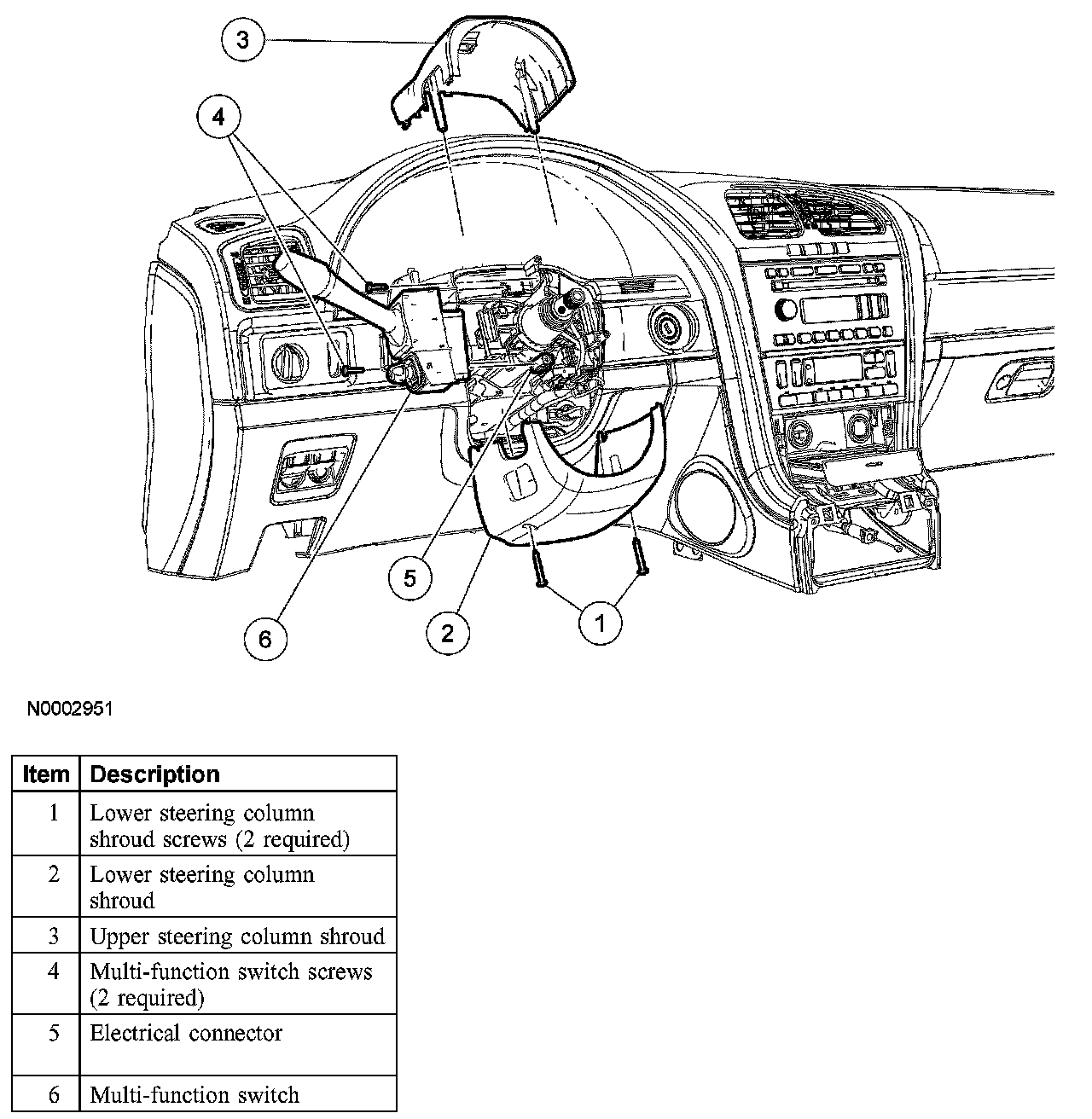 3

4

5

6

2

1

N0002951

| Item | Description |
|---|---|
| 1 | Lower steering column shroud screws (2 required) |
| 2 | Lower steering column shroud |
| 3 | Upper steering column shroud |
| 4 | Multi-function switch screws (2 required) |
| 5 | Electrical connector |
| 6 | Multi-function switch |