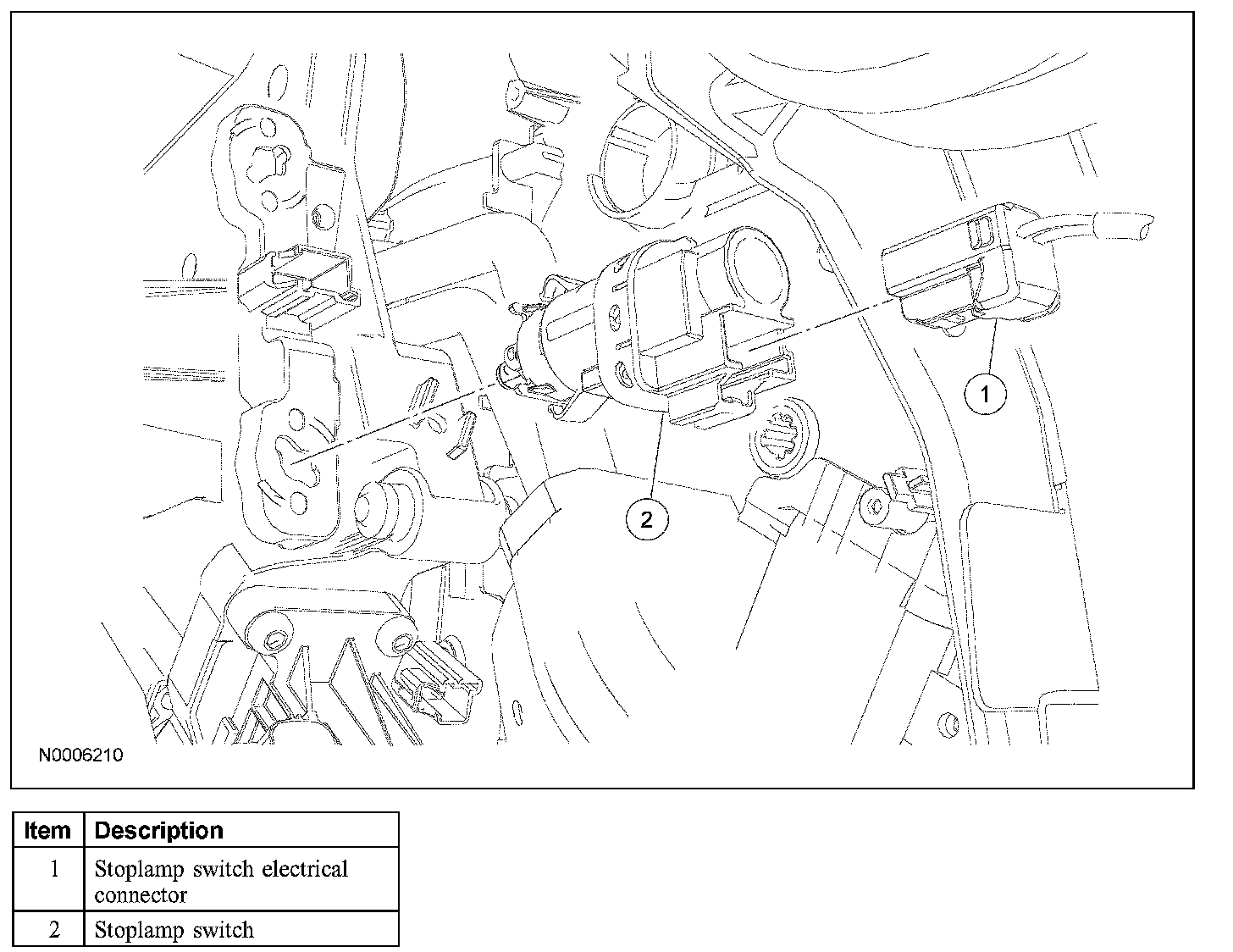 1

2

N0006210

| Item | Description |
|---|---|
| 1 | Stoplamp switch electrical connector |
| 2 | Stoplamp switch |