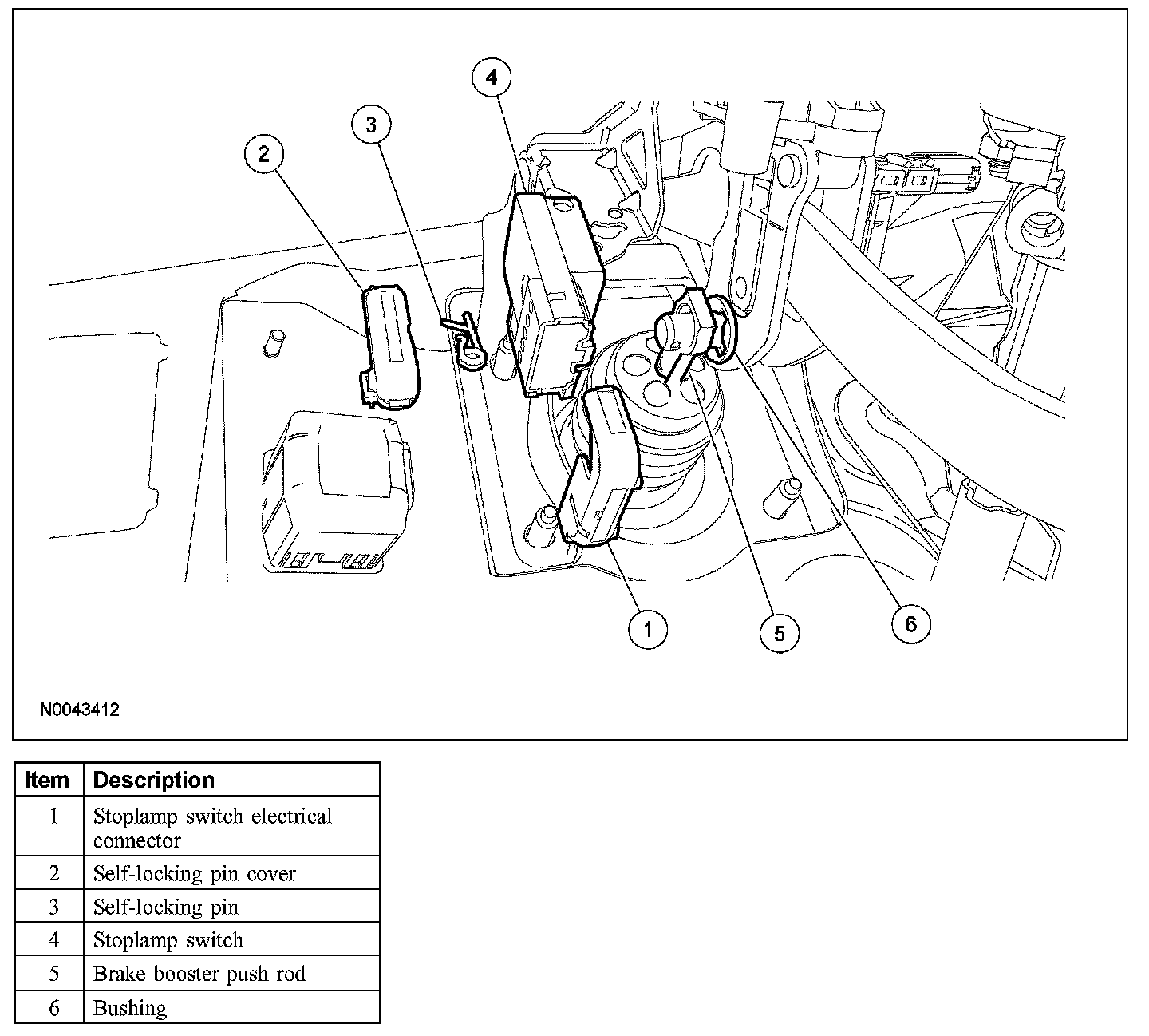 4
3
2
1
5
6
N0043412

| Item | Description |
|---|---|
| 1 | Stoplamp switch electrical connector |
| 2 | Self-locking pin cover |
| 3 | Self-locking pin |
| 4 | Stoplamp switch |
| 5 | Brake booster push rod |
| 6 | Bushing |