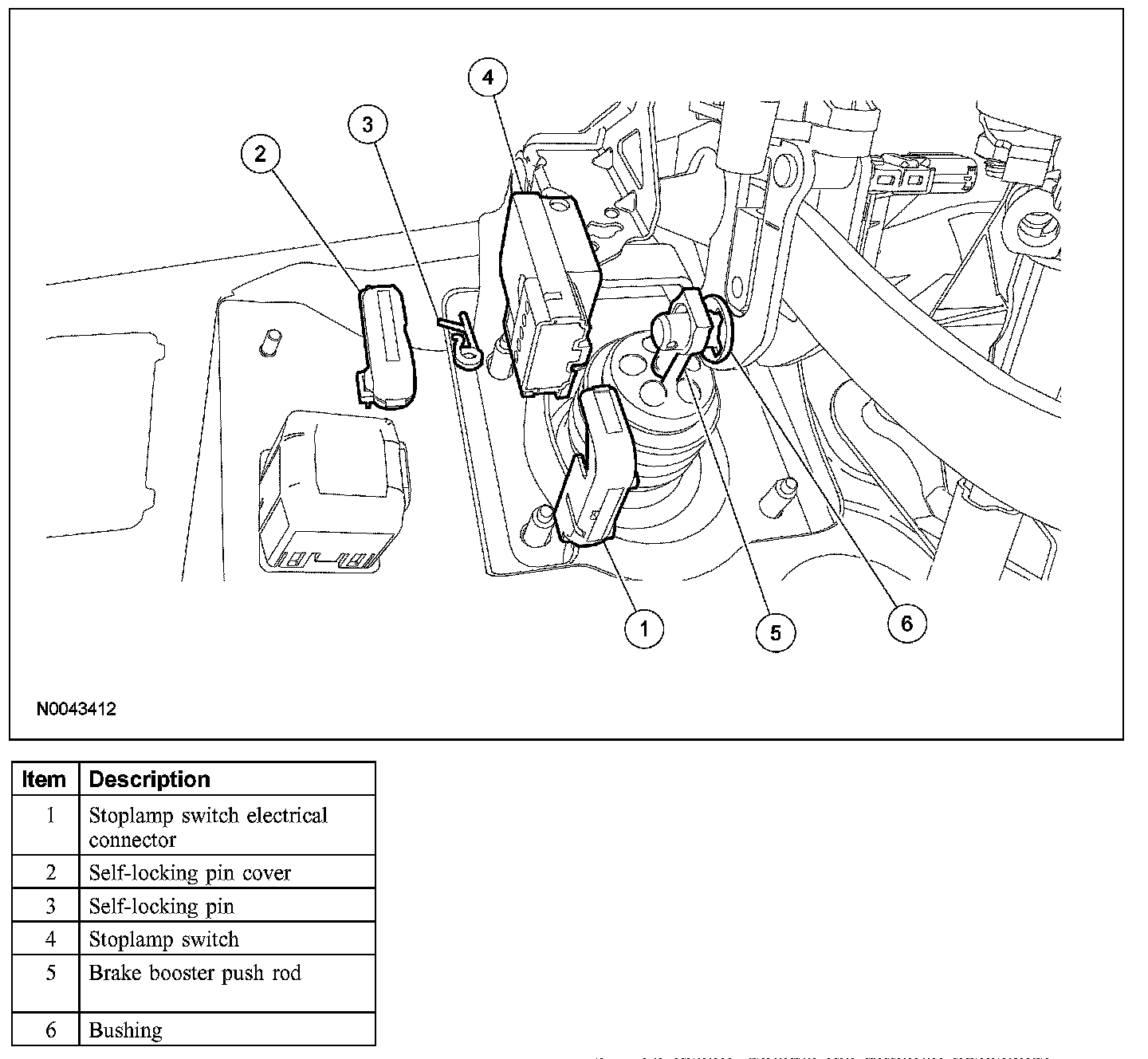 4
3
2
1
5
6
N0043412

| Item | Description |
|---|---|
| 1 | Stoplamp switch electrical connector |
| 2 | Self-locking pin cover |
| 3 | Self-locking pin |
| 4 | Stoplamp switch |
| 5 | Brake booster push rod |
| 6 | Bushing |