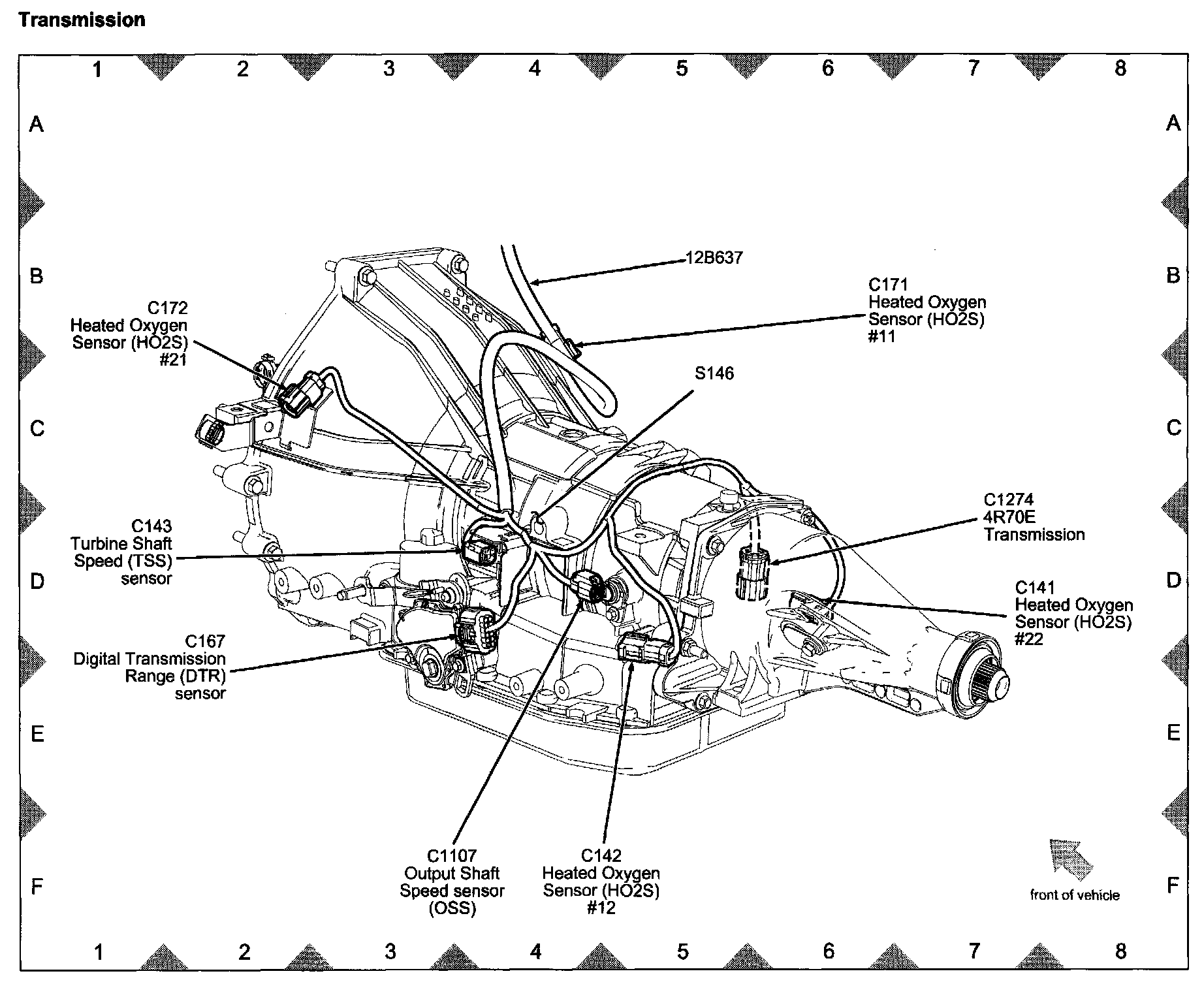 Transmission

1 2 3 4 5 6 7 8

A A

B B

C C

D D

E E

F F

12B637

C171
Heated Oxygen
Sensor (HO2S)
#11

C172
Heated Oxygen
Sensor (HO2S)
#21

S146

C143
Turbine Shaft
Speed (TSS)
sensor

C1274
4R70E
Transmission

C141
Heated Oxygen
Sensor (HO2S)
#22

C167
Digital Transmission
Range (DTR)
sensor

C1107
Output Shaft
Speed sensor
(OSS)

C142
Heated Oxygen
Sensor (HO2S)
#12

front of vehicle

1 2 3 4 5 6 7 8