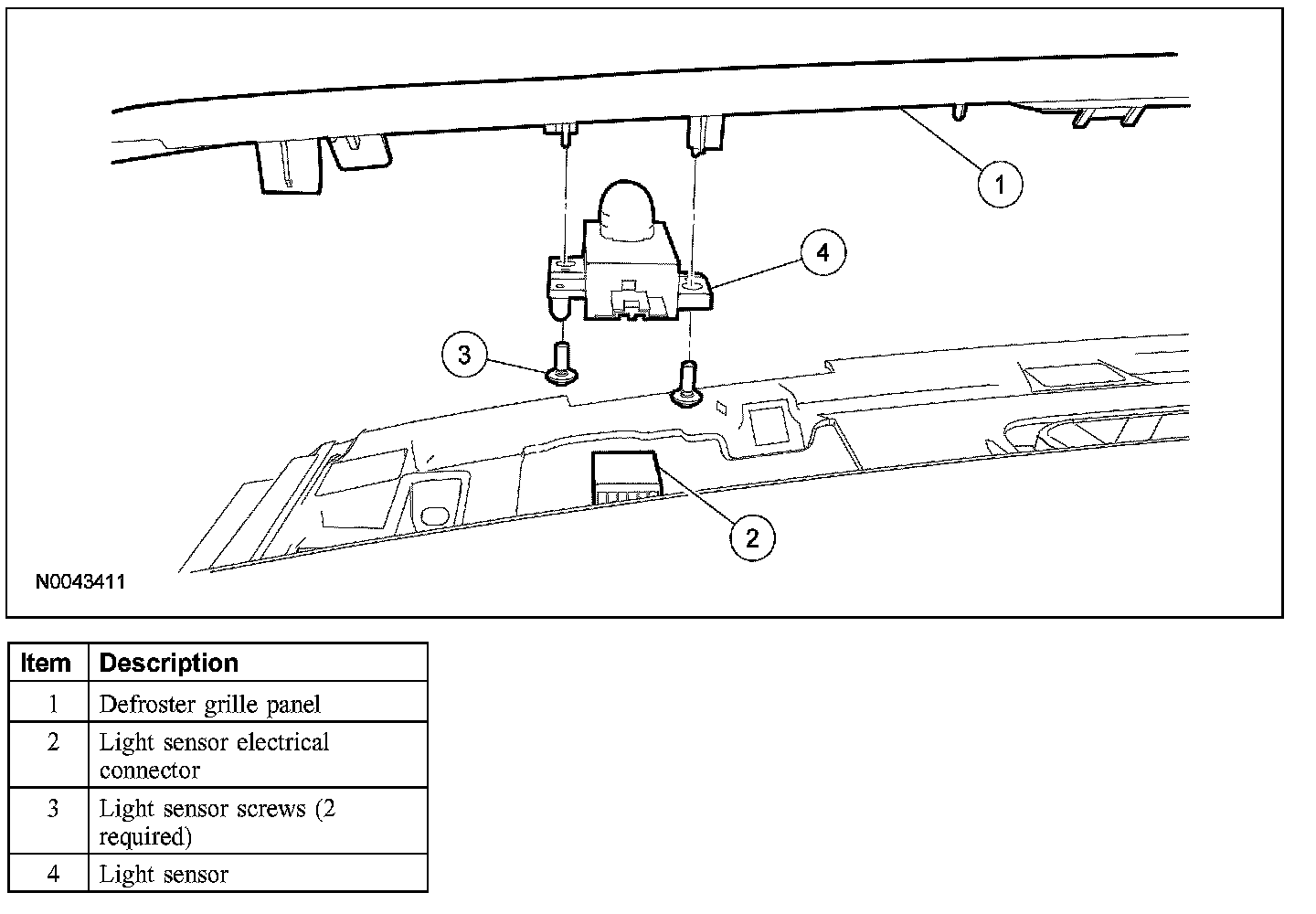 1

4

3

2

N0043411

| Item | Description |
|---|---|
| 1 | Defroster grille panel |
| 2 | Light sensor electrical connector |
| 3 | Light sensor screws (2 required) |
| 4 | Light sensor |