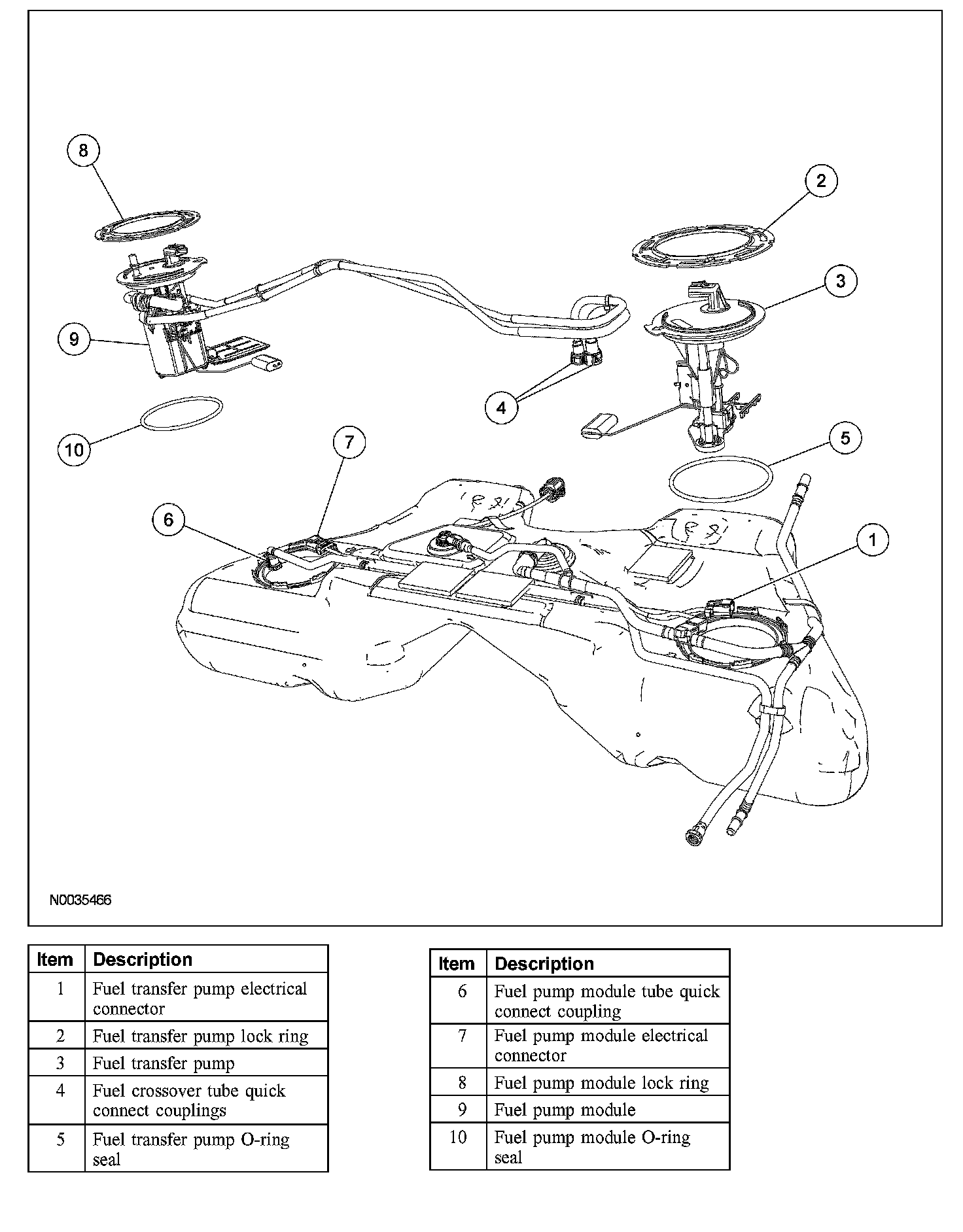 8

2

3

9

4

10

7

5

6

1

N0035466

| Item | Description |
|---|---|
| 1 | Fuel transfer pump electrical connector |
| 2 | Fuel transfer pump lock ring |
| 3 | Fuel transfer pump |
| 4 | Fuel crossover tube quick connect couplings |
| 5 | Fuel transfer pump O-ring seal |

| Item | Description |
|---|---|
| 6 | Fuel pump module tube quick connect coupling |
| 7 | Fuel pump module electrical connector |
| 8 | Fuel pump module lock ring |
| 9 | Fuel pump module |
| 10 | Fuel pump module O-ring seal |