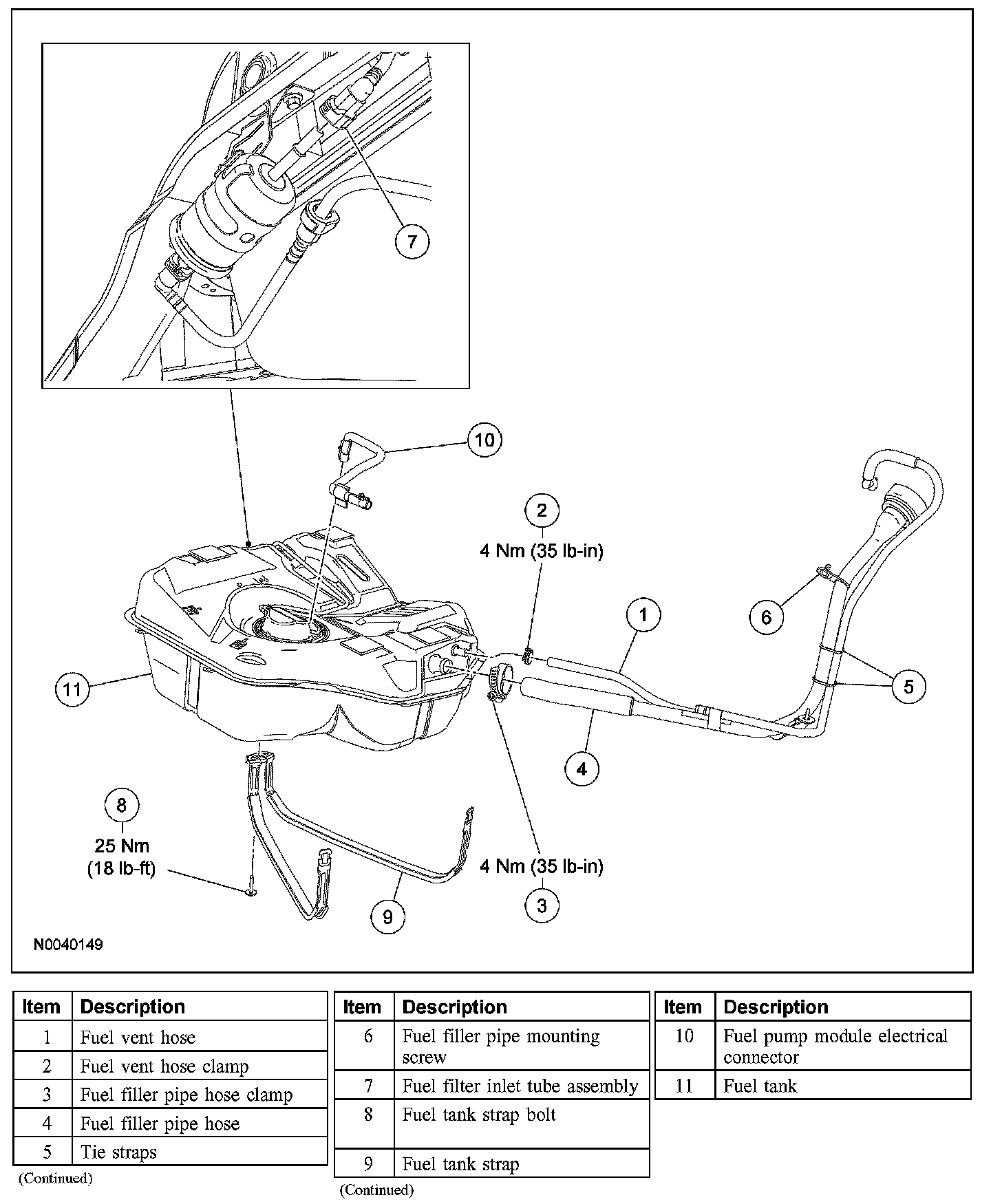 7

10

2

4 Nm (35 lb-in)

1

6

5

11

4

8

25 Nm

(18 lb-ft)

4 Nm (35 lb-in)

3

9

N0040149

| Item | Description |
|---|---|
| 1 | Fuel vent hose |
| 2 | Fuel vent hose clamp |
| 3 | Fuel filler pipe hose clamp |
| 4 | Fuel filler pipe hose |
| 5 | Tie straps |

(Continued)

| Item | Description |
|---|---|
| 6 | Fuel filler pipe mounting screw |
| 7 | Fuel filter inlet tube assembly |
| 8 | Fuel tank strap bolt |
| 9 | Fuel tank strap |

(Continued)

| Item | Description |
|---|---|
| 10 | Fuel pump module electrical connector |
| 11 | Fuel tank |