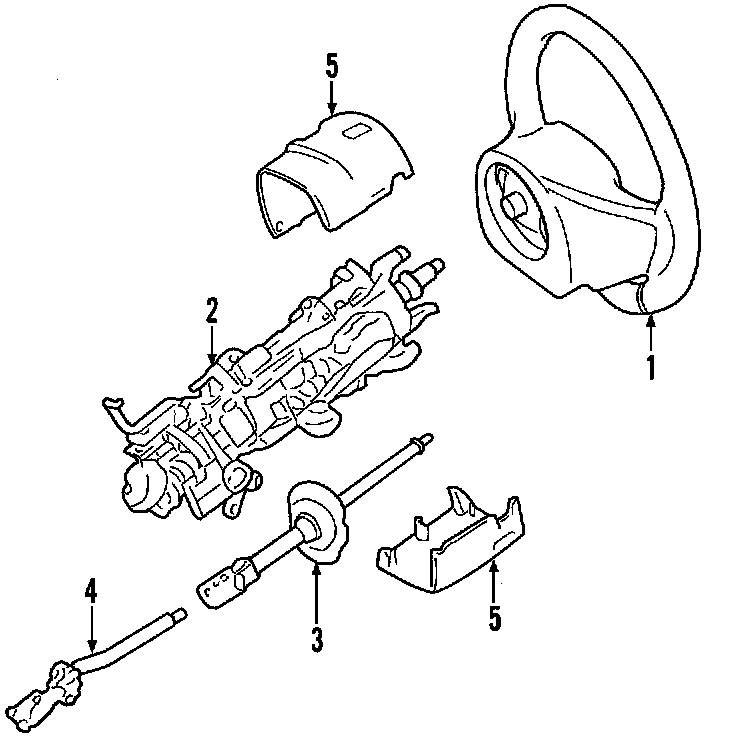 5
2
1
4
3
5