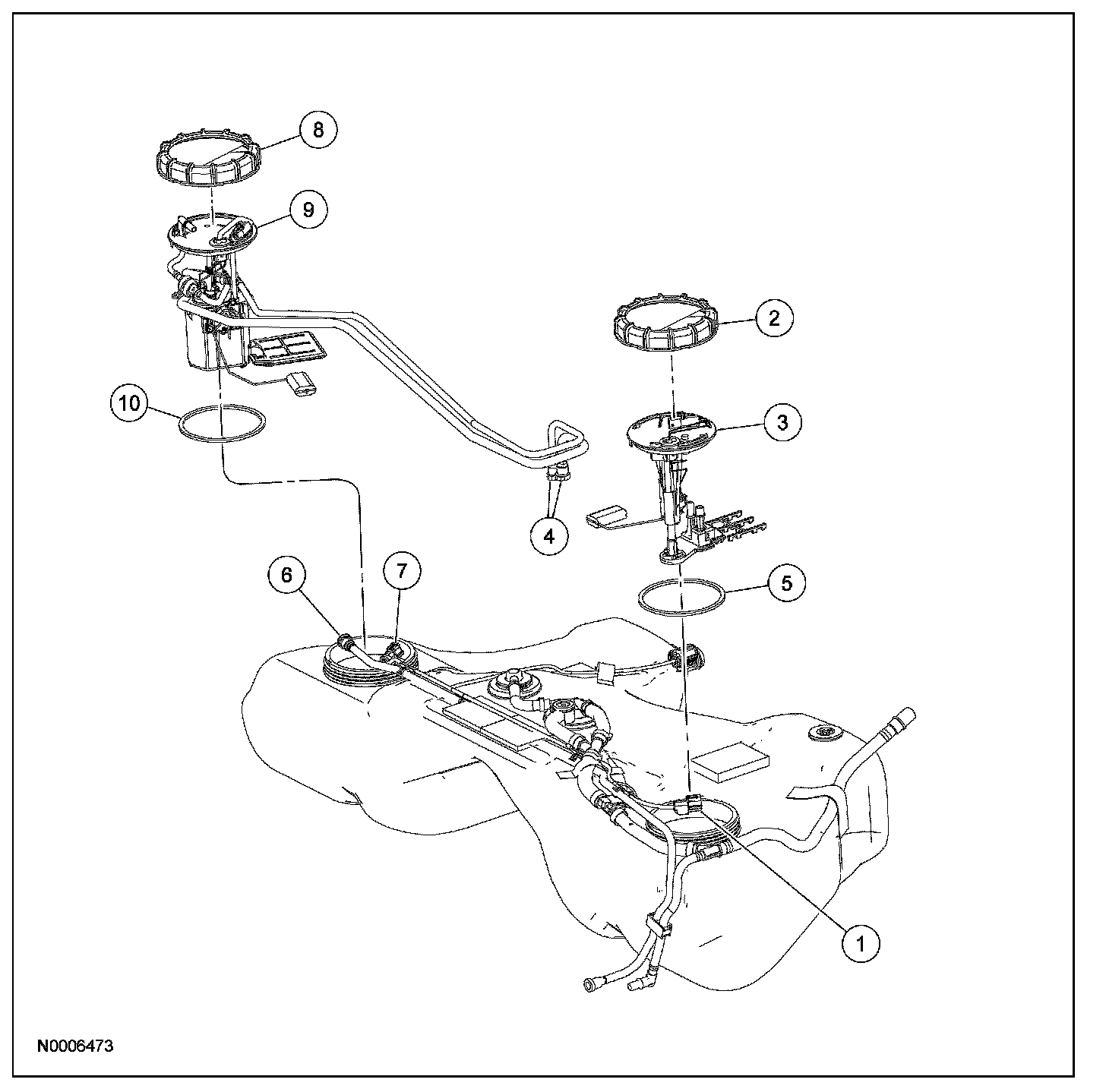 8
9
2
10
3
4
6
7
5
1
N0006473