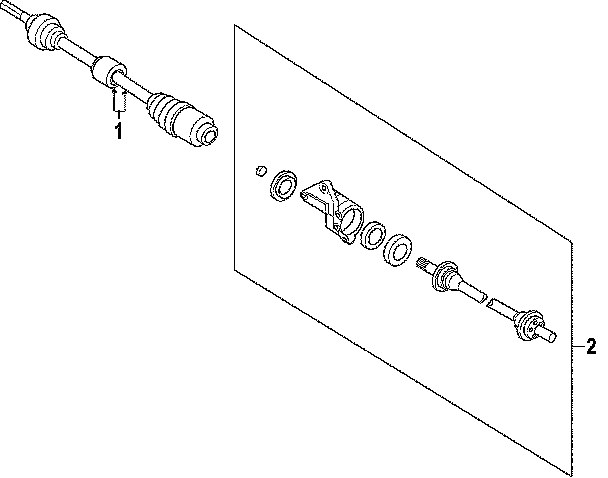 1
2