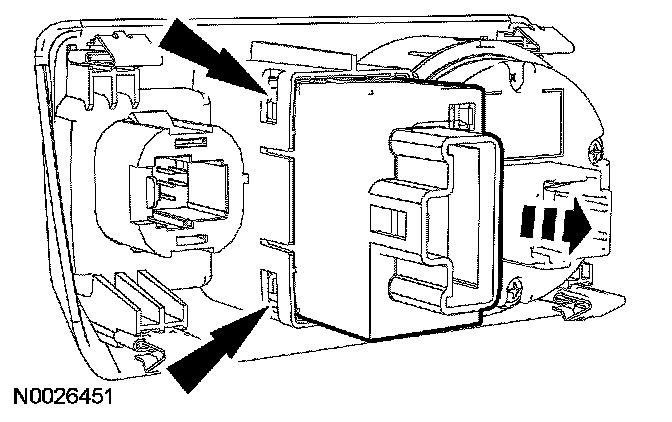 N0026451