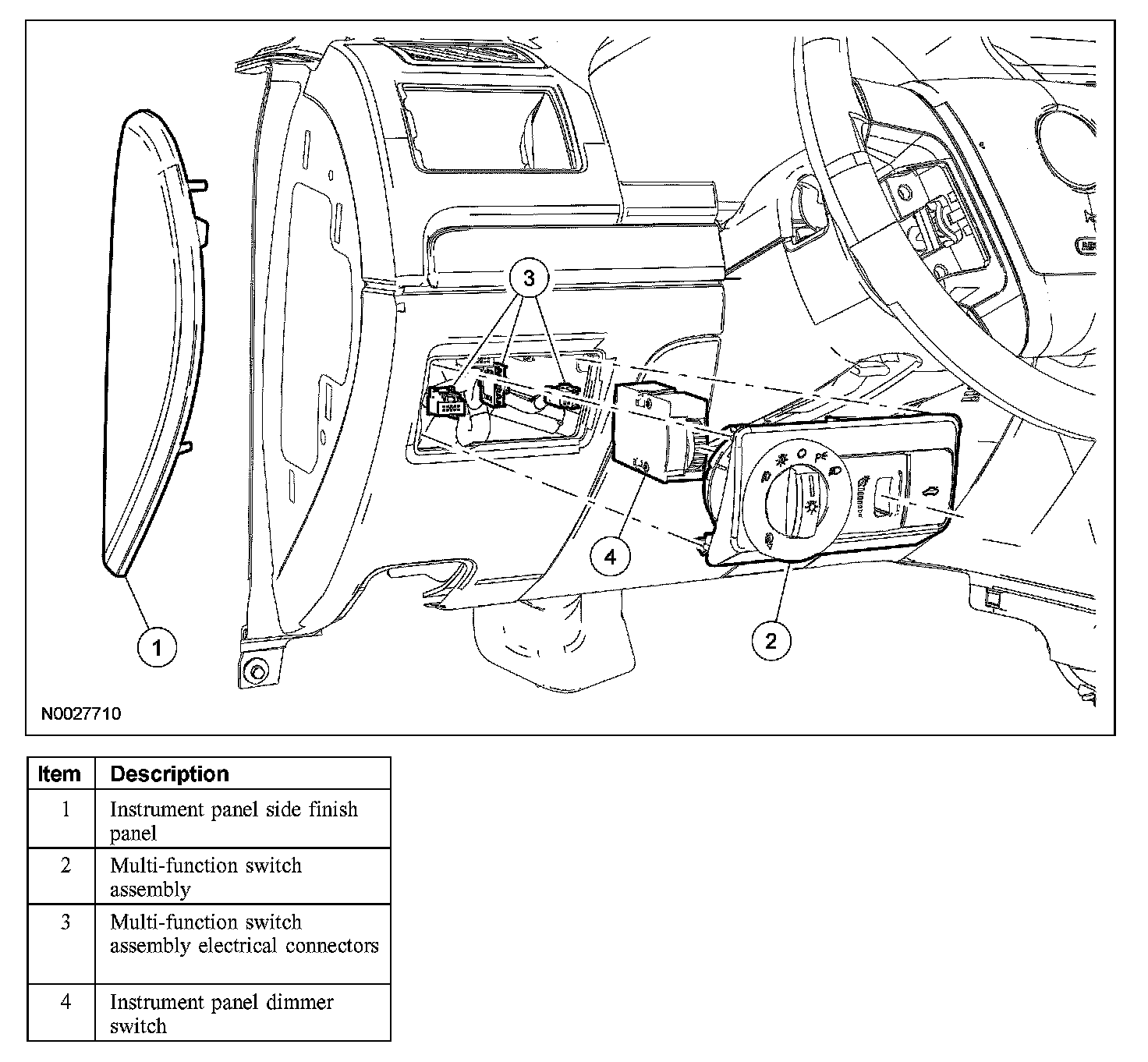 3

4

1

2

N0027710

| Item | Description |
|---|---|
| 1 | Instrument panel side finish panel |
| 2 | Multi-function switch assembly |
| 3 | Multi-function switch assembly electrical connectors |
| 4 | Instrument panel dimmer switch |